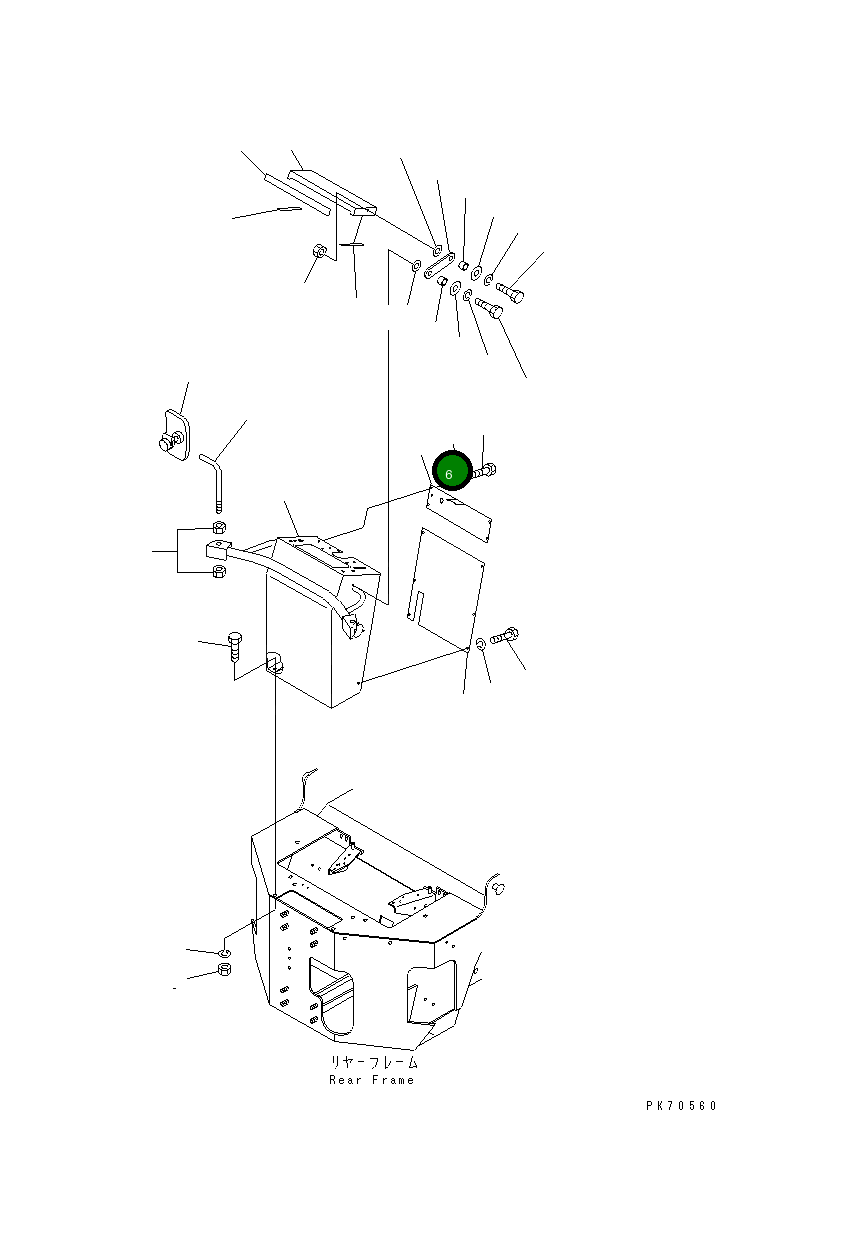 6

リヤーフレーム
Rear Frame

PK70560