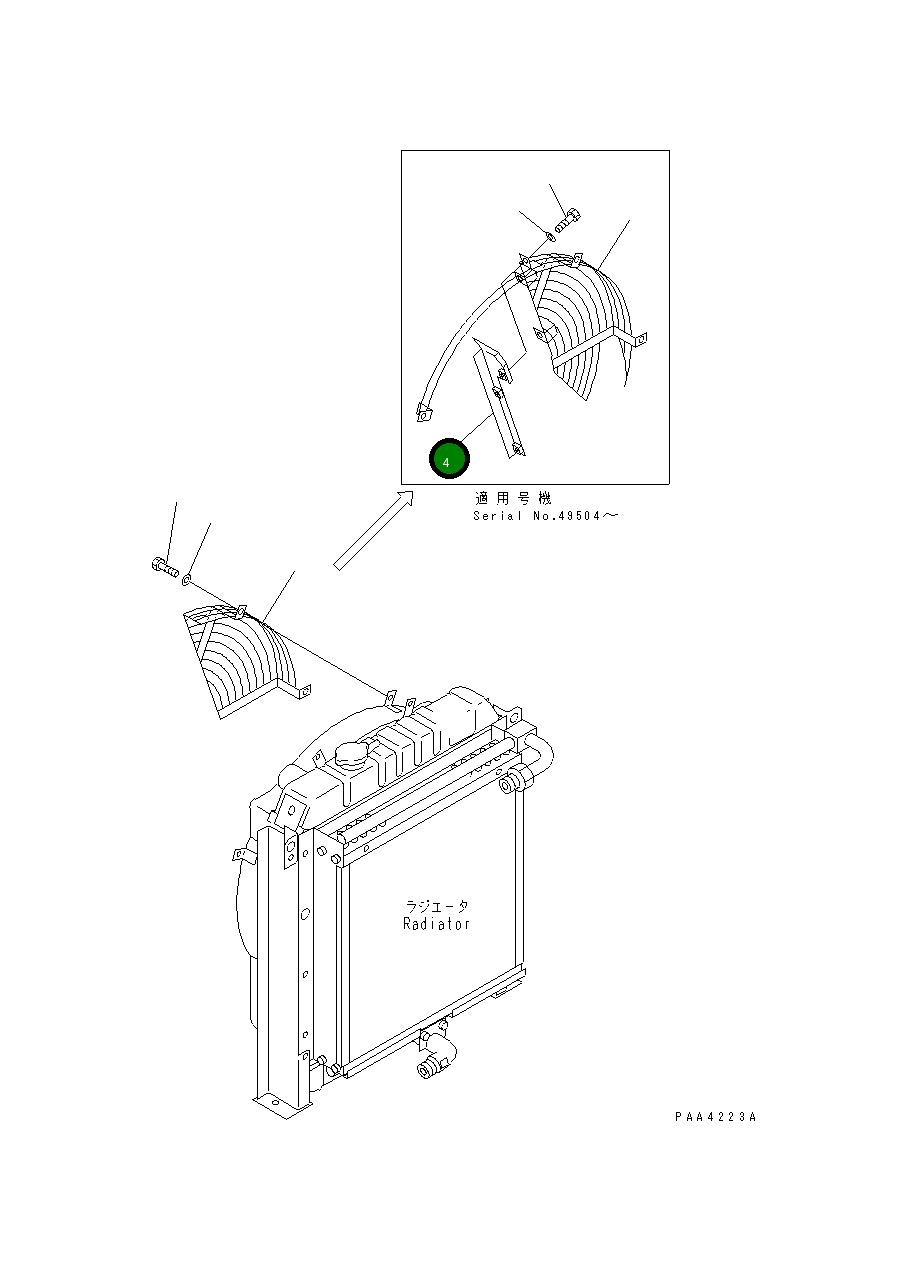 4

適用号機
Serial No.49504～

ラジエータ
Radiator

PAA4223A