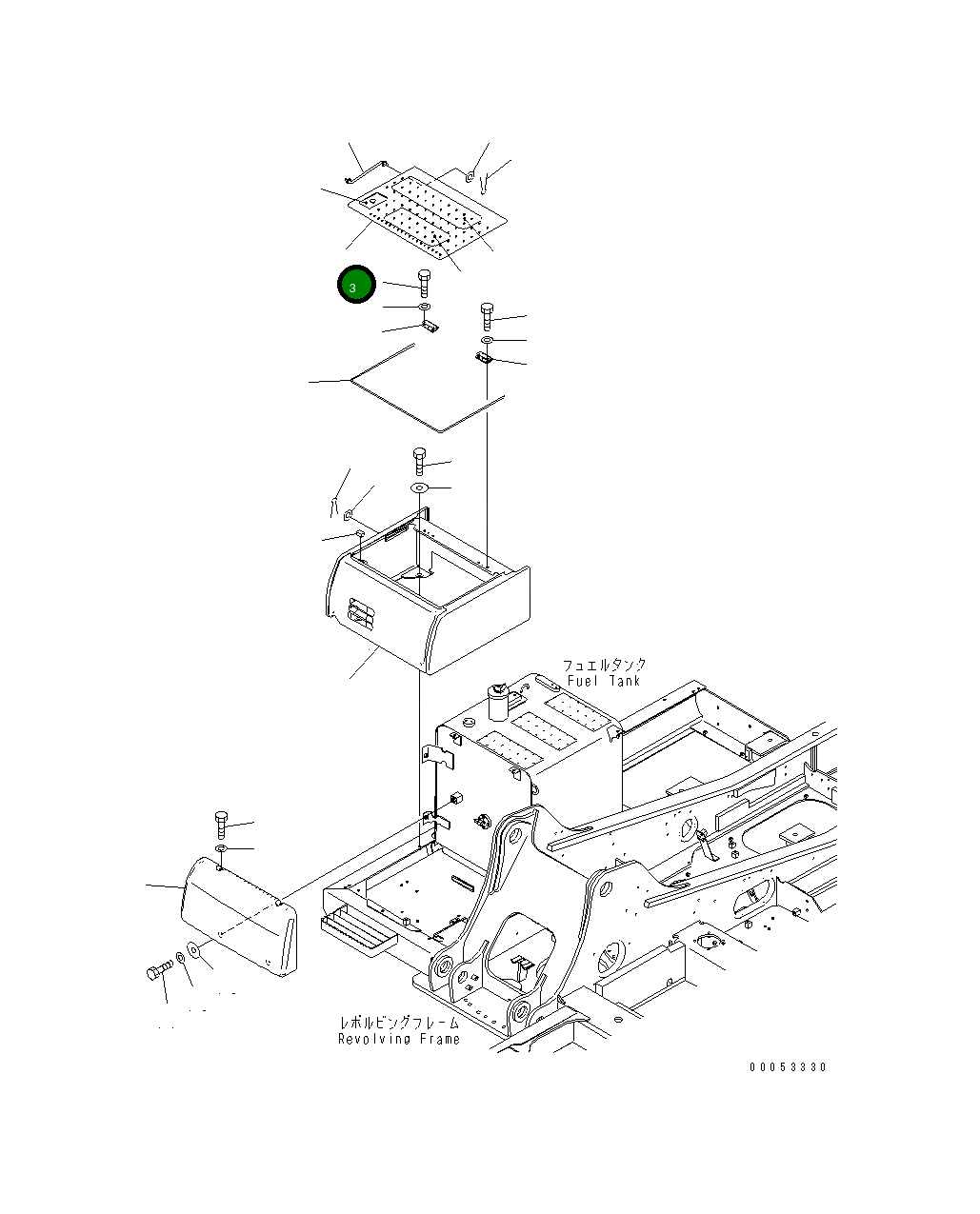 3

フュエルタンク
Fuel Tank

レボルビングフレーム
Revolving Frame

00053330