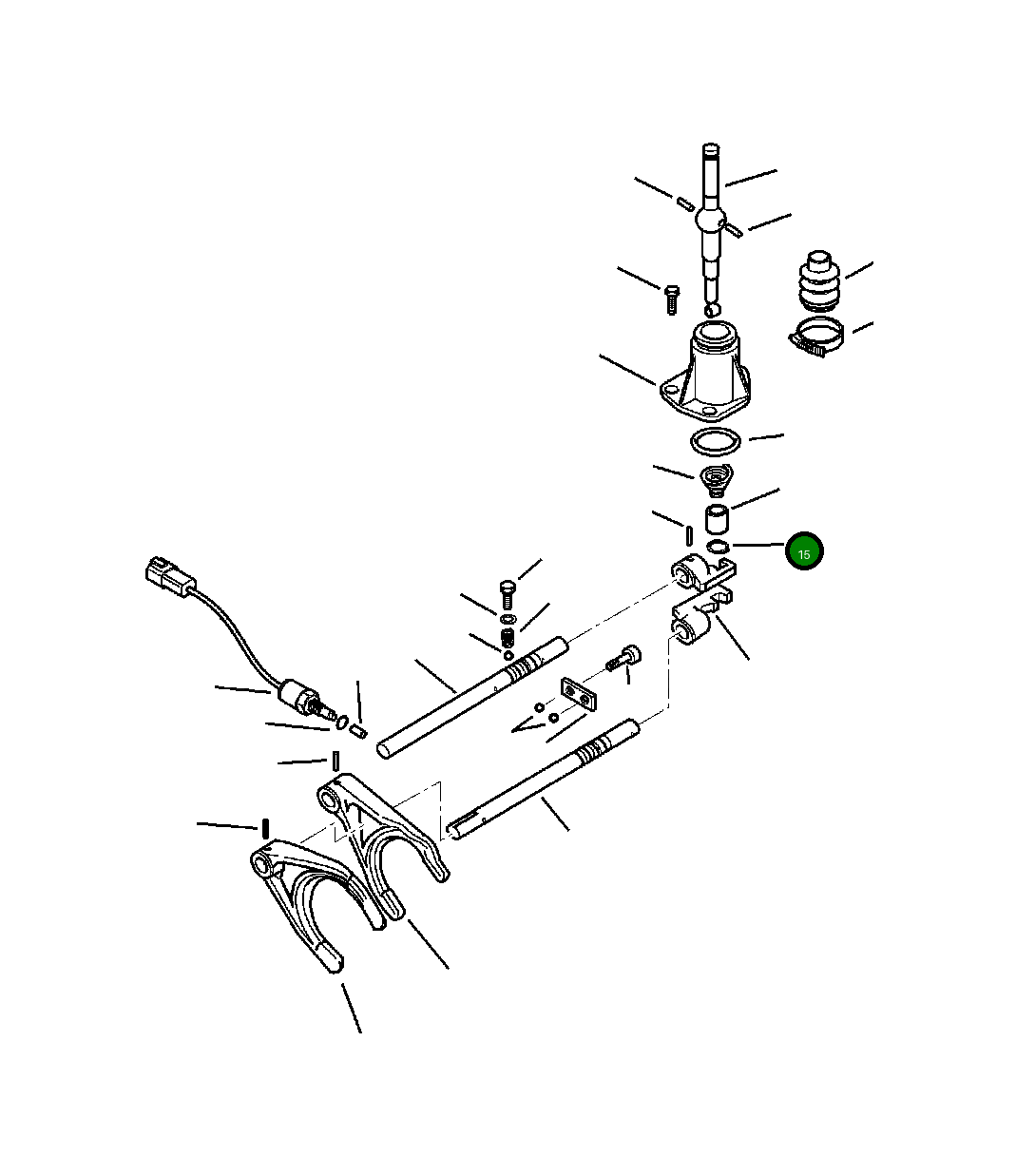 15