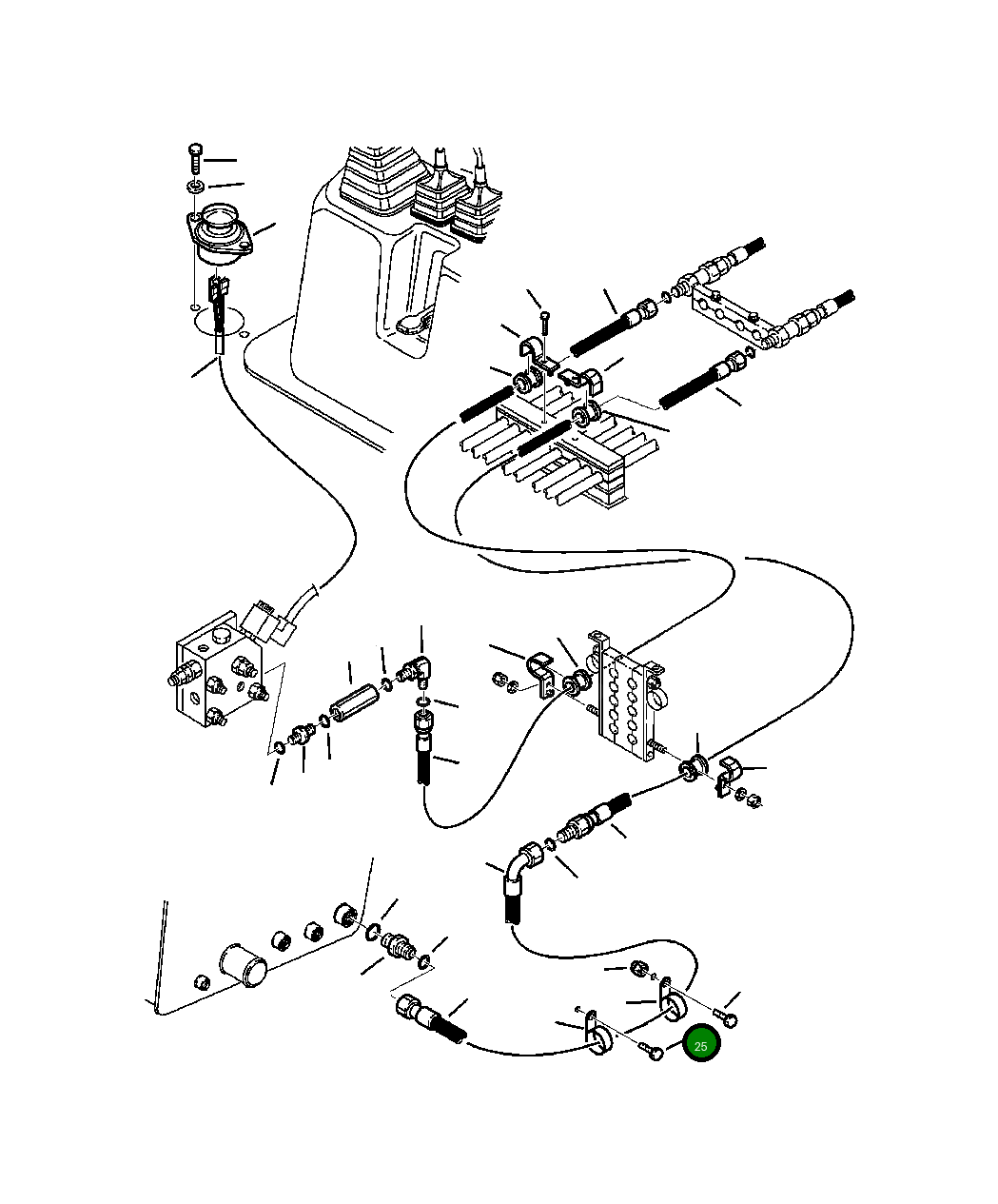 25