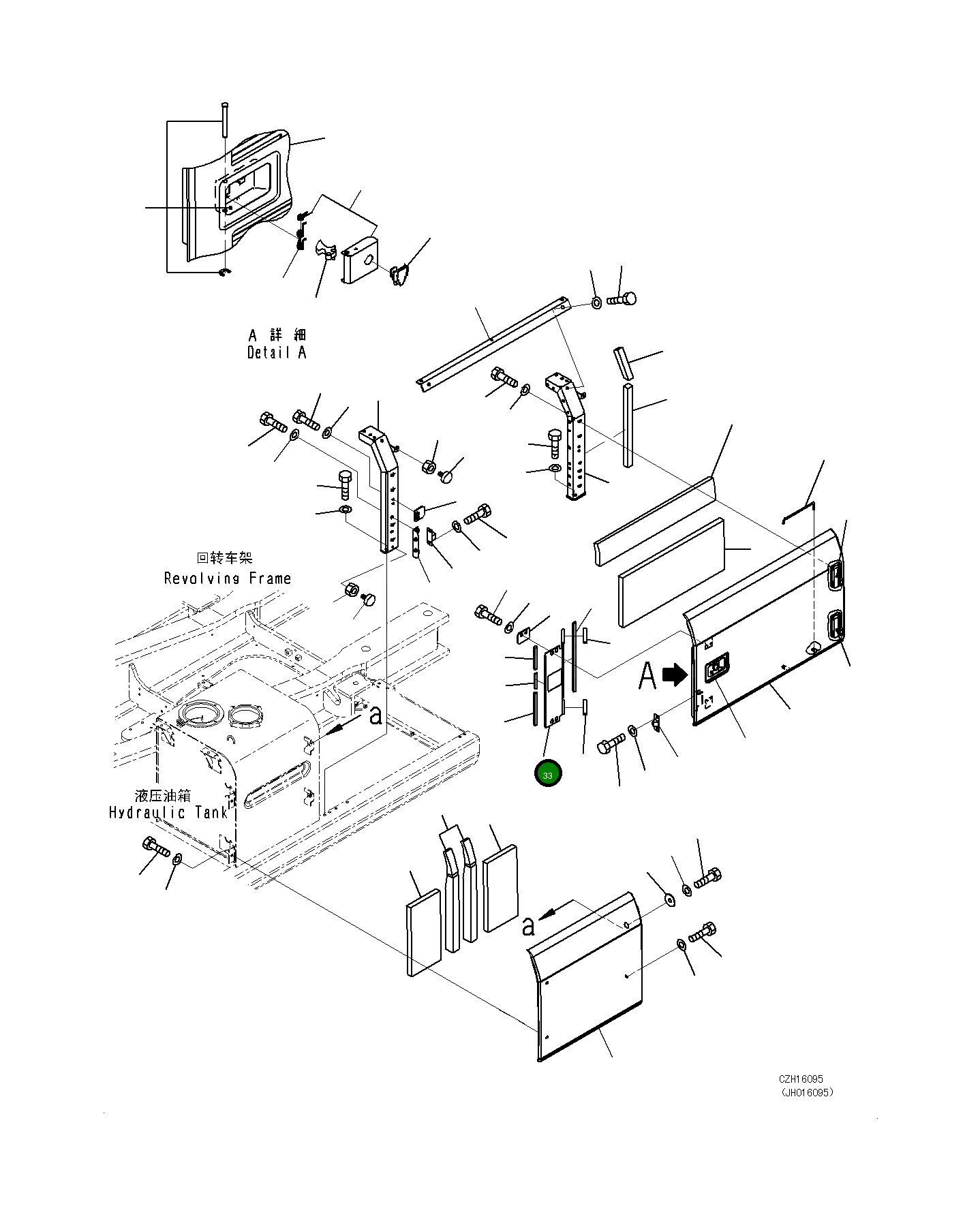 A 詳 細
Detail A

回转车架
Revolving Frame

A

a

33

液压油箱
Hydraulic Tank

a

CZH16095
(JH016095)