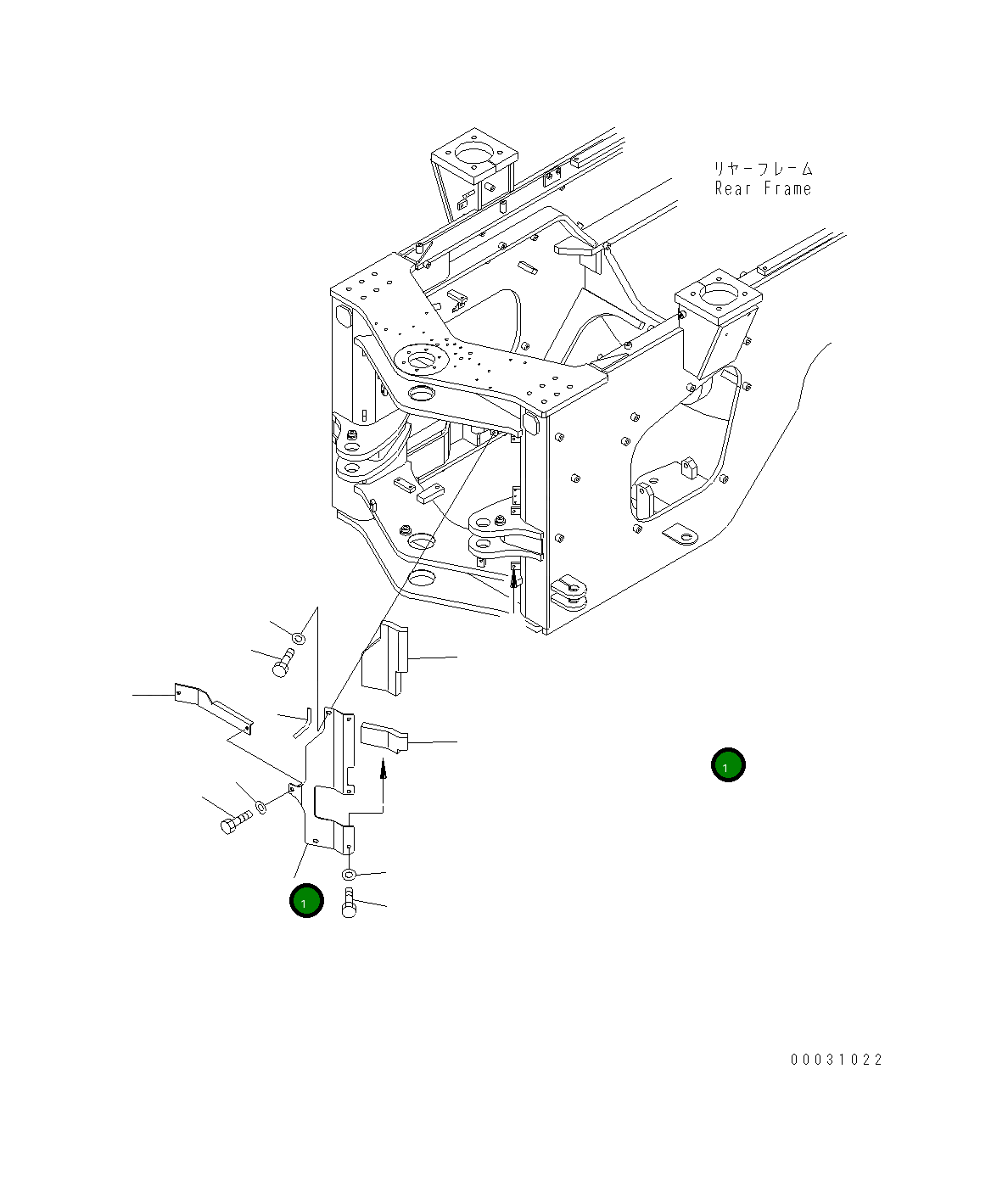 リヤーフレーム
Rear Frame

1

1

00031022