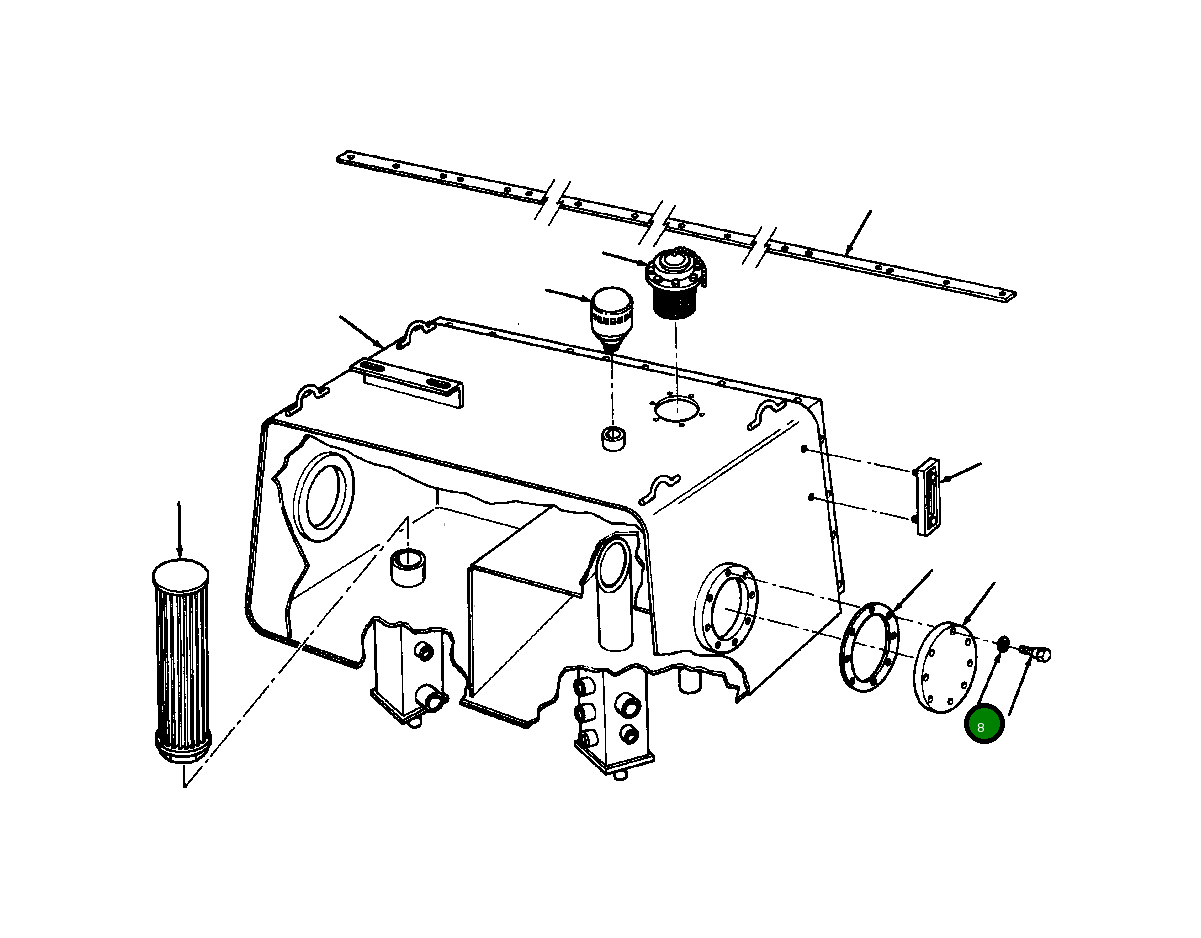 8