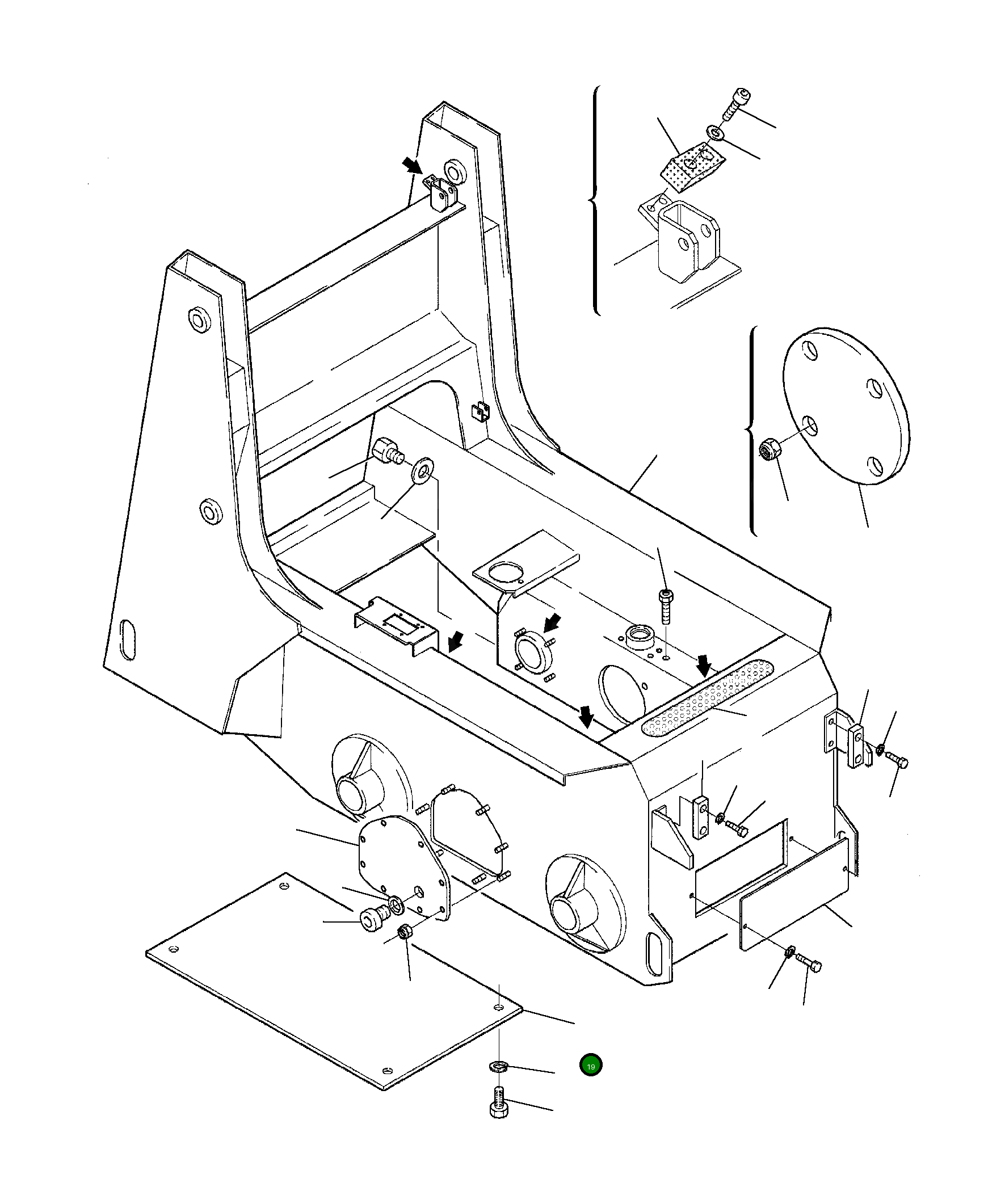 19