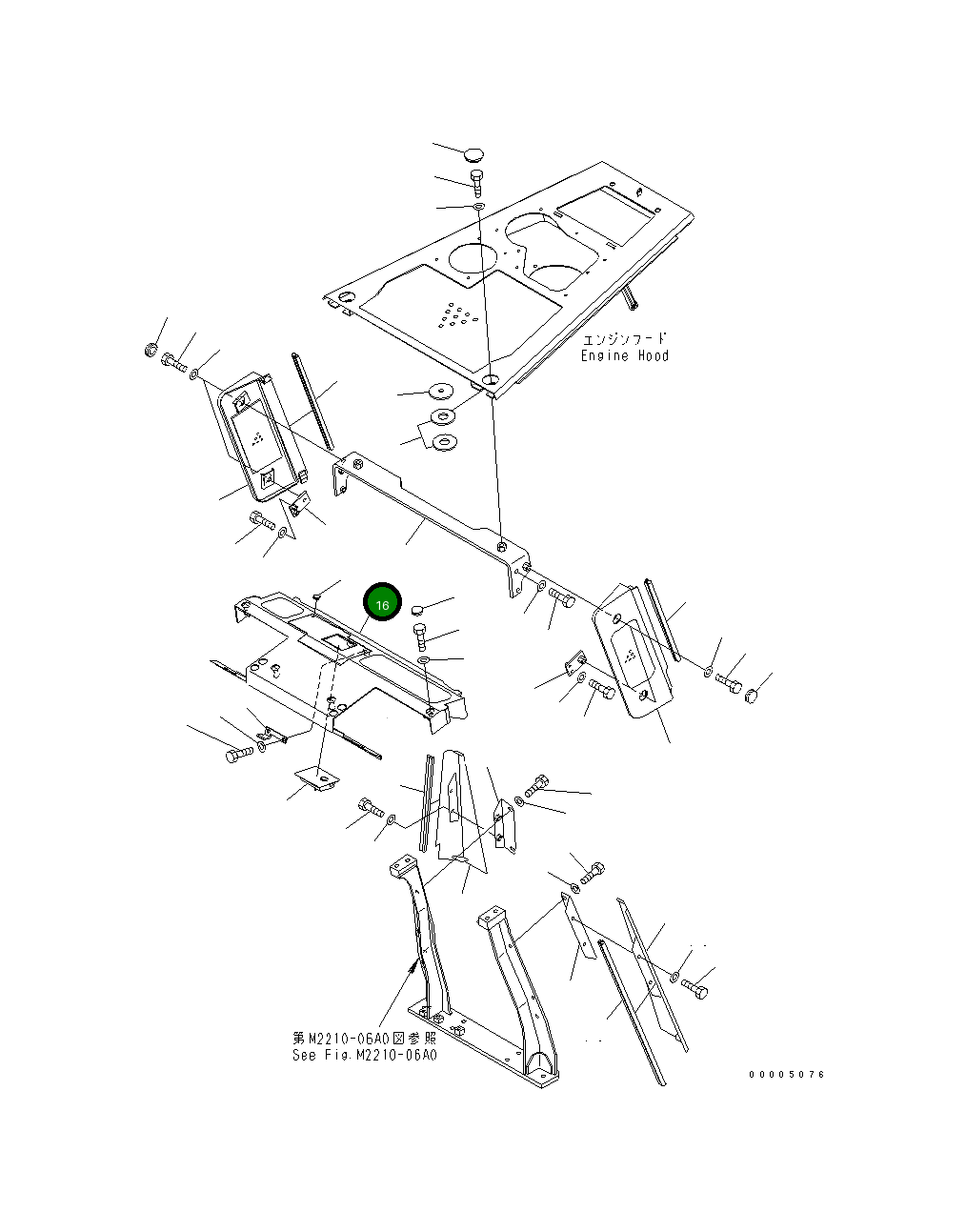 エンジンフード
Engine Hood

16

第M2210-06A0図参照
See Fig.M2210-06A0

00005076