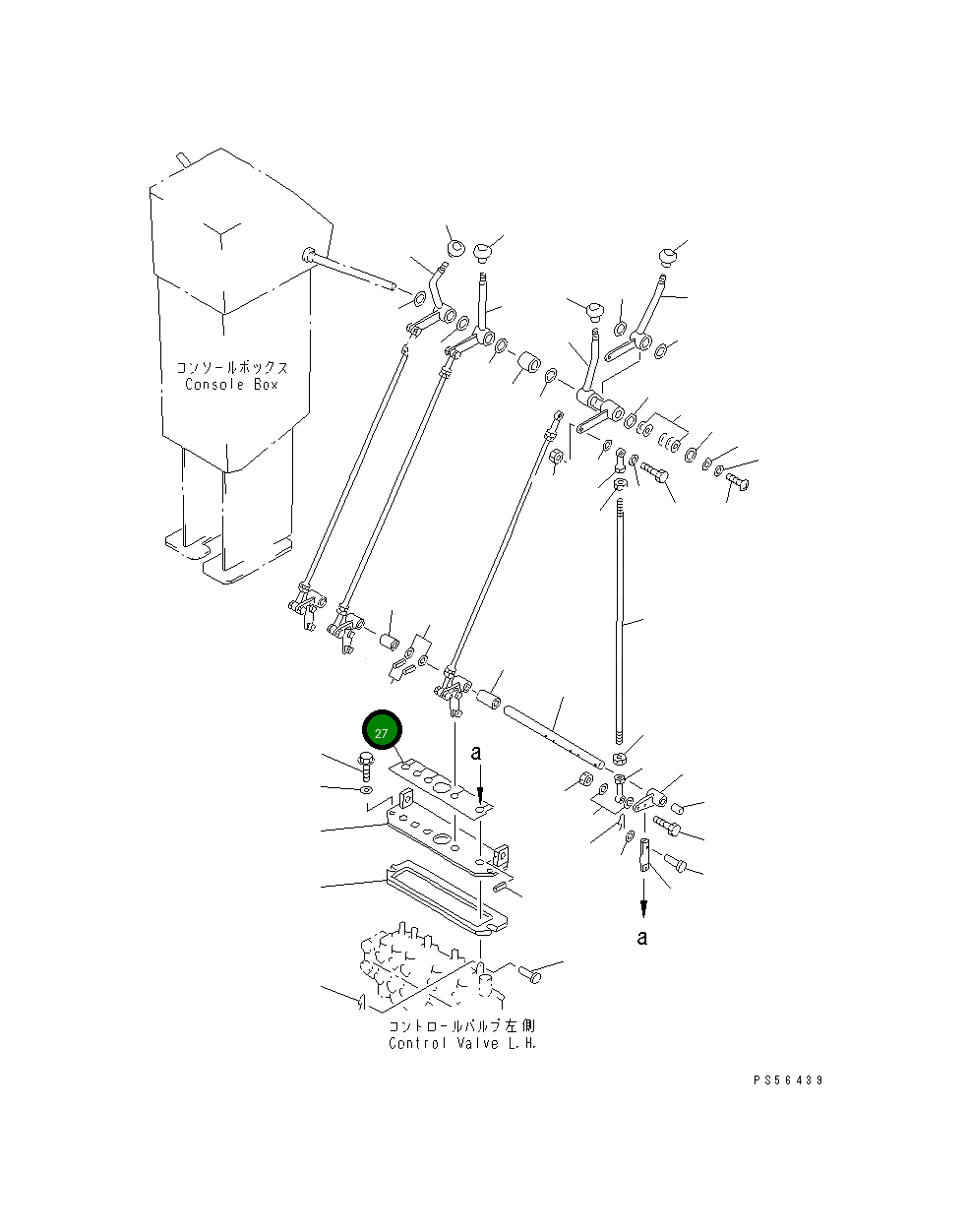 コンソールボックス
Console Box

27

a

a

コントロールバルブ左側
Control Valve L.H.

PS56439