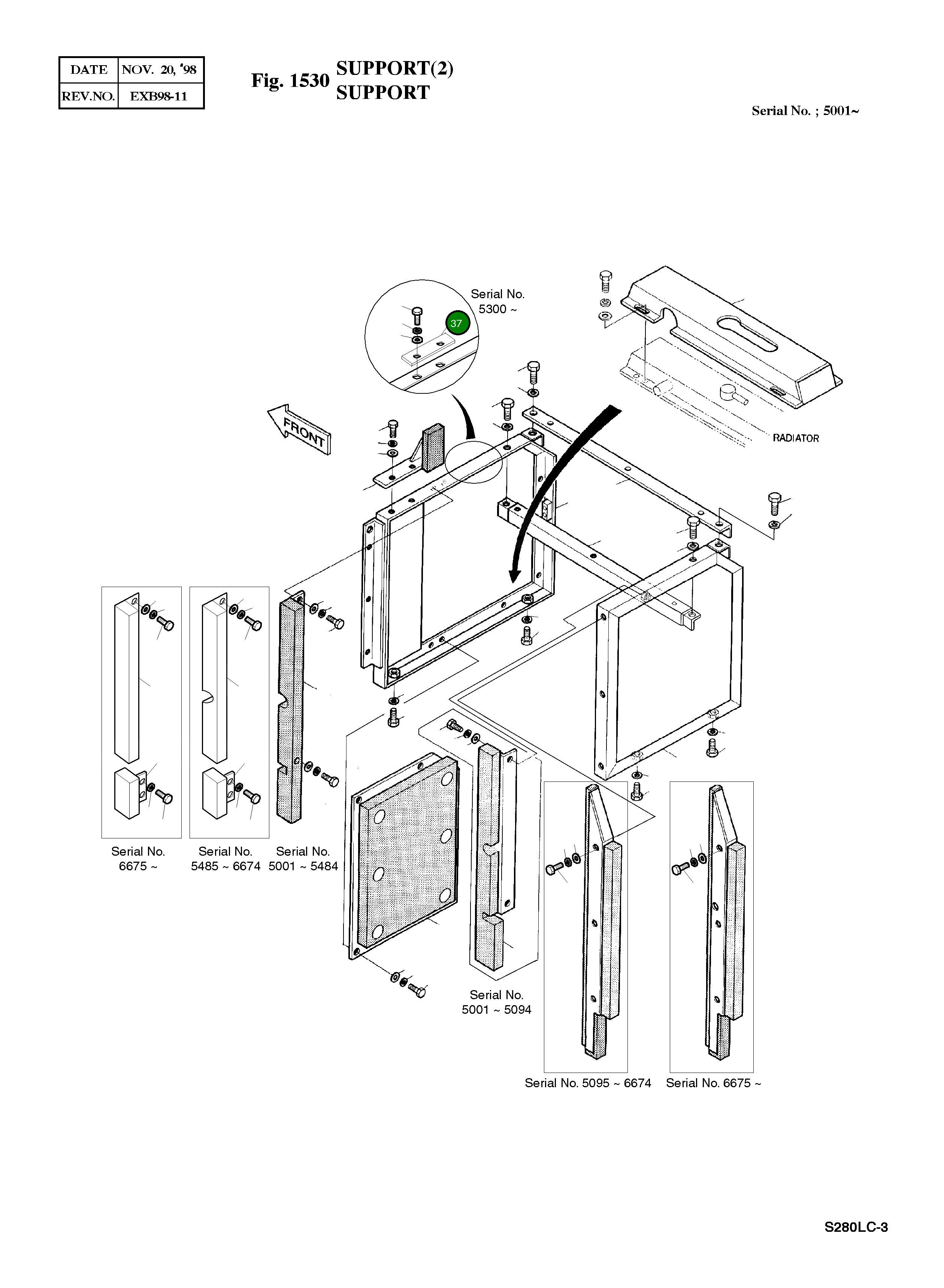 | DATE | NOV. 20, '98 |
|---|---|
| REV.NO. | EXB98-11 |

Fig. 1530 SUPPORT(2)
SUPPORT

Serial No. ; 5001~

Serial No. 5300 ~

37

FRONT

RADIATOR

Serial No. 6675 ~

Serial No. 5485 ~ 6674

Serial No. 5001 ~ 5484

Serial No. 5001 ~ 5094

Serial No. 5095 ~ 6674

Serial No. 6675 ~

S280LC-3