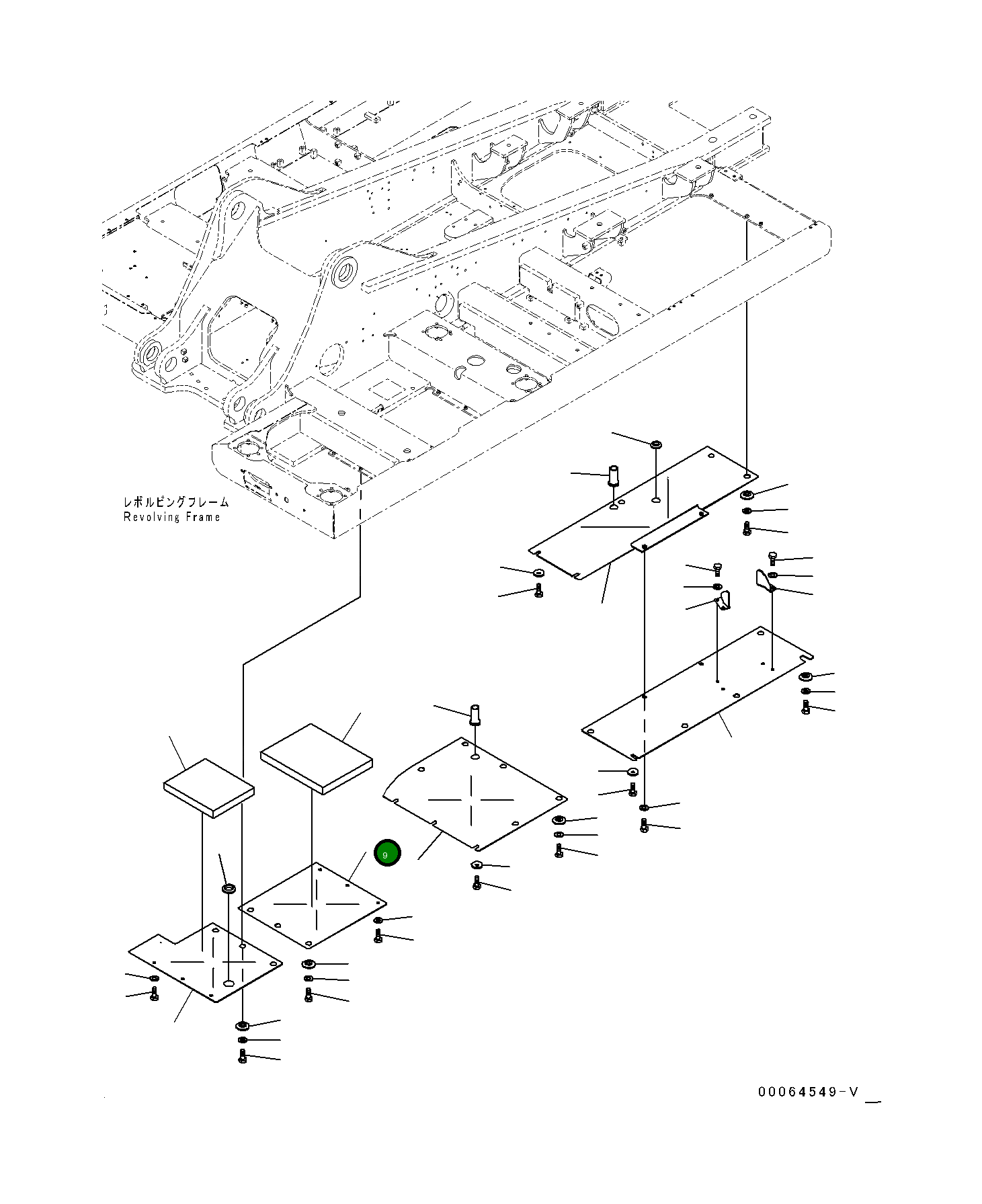 レボルビングフレーム
Revolving Frame

9

00064549-V