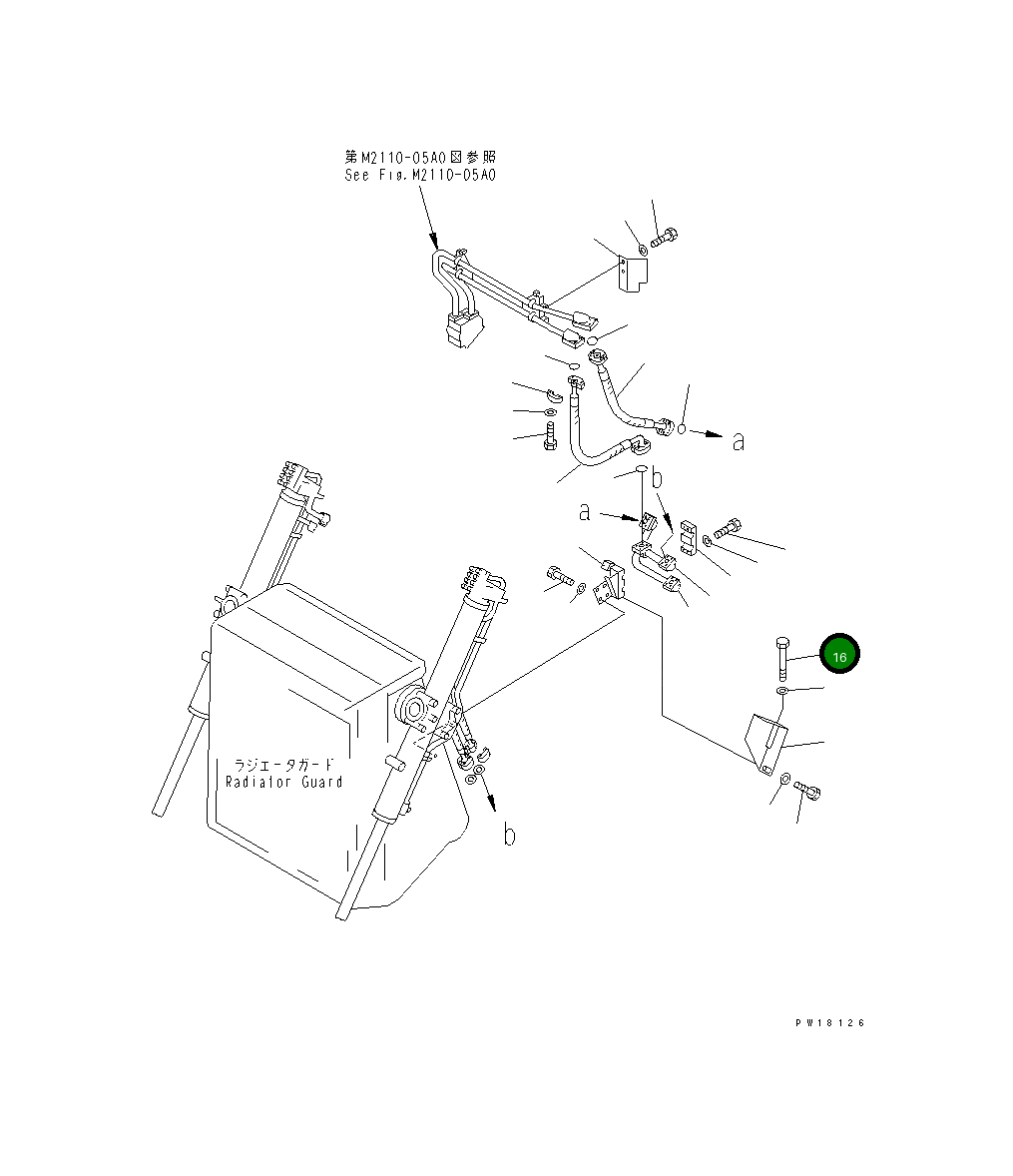 第M2110-05A0図参照
See Fig.M2110-05A0

a

b

a

16

ラジエータガード
Radiator Guard

b

PW18126