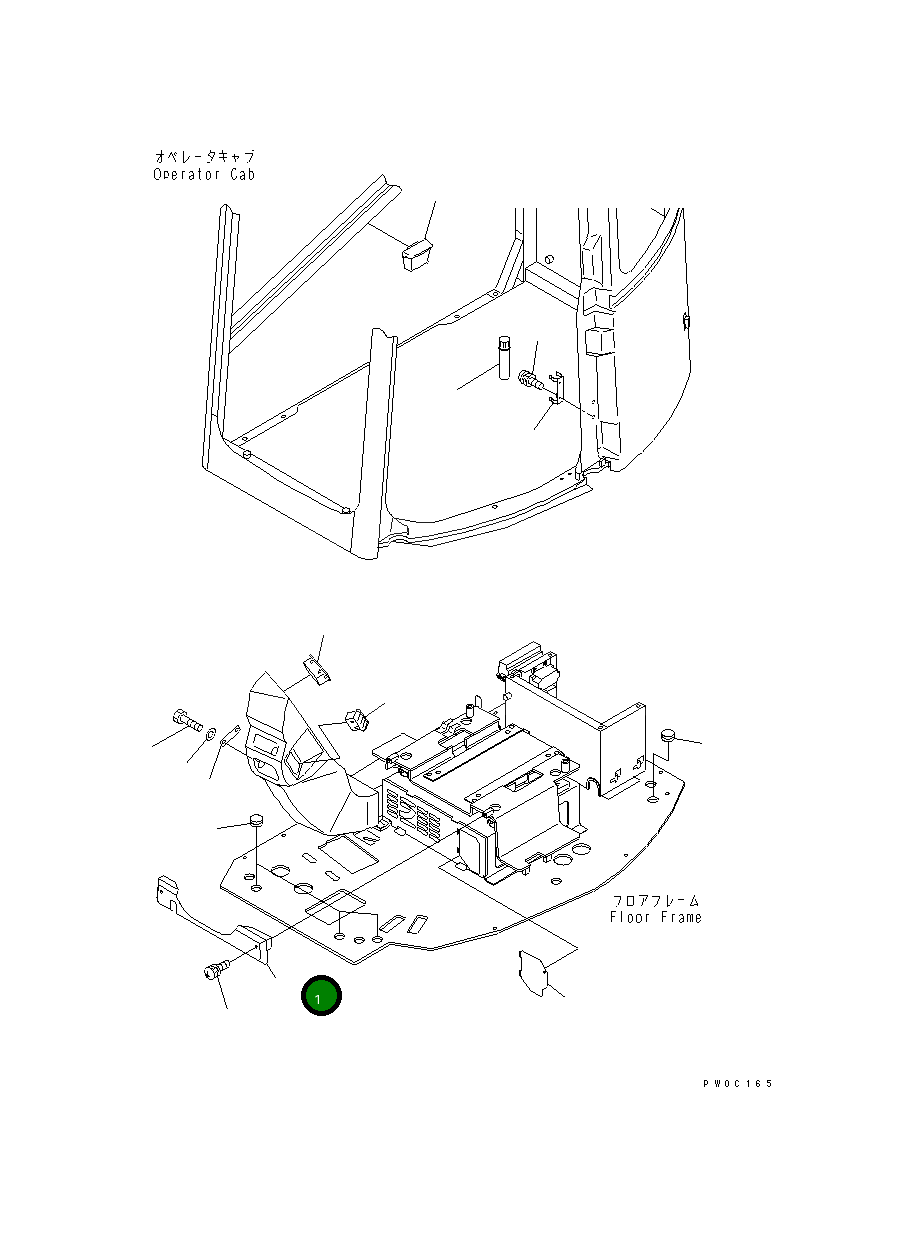 オペレータキャブ
Operator Cab

フロアフレーム
Floor Frame

1

PW0C165