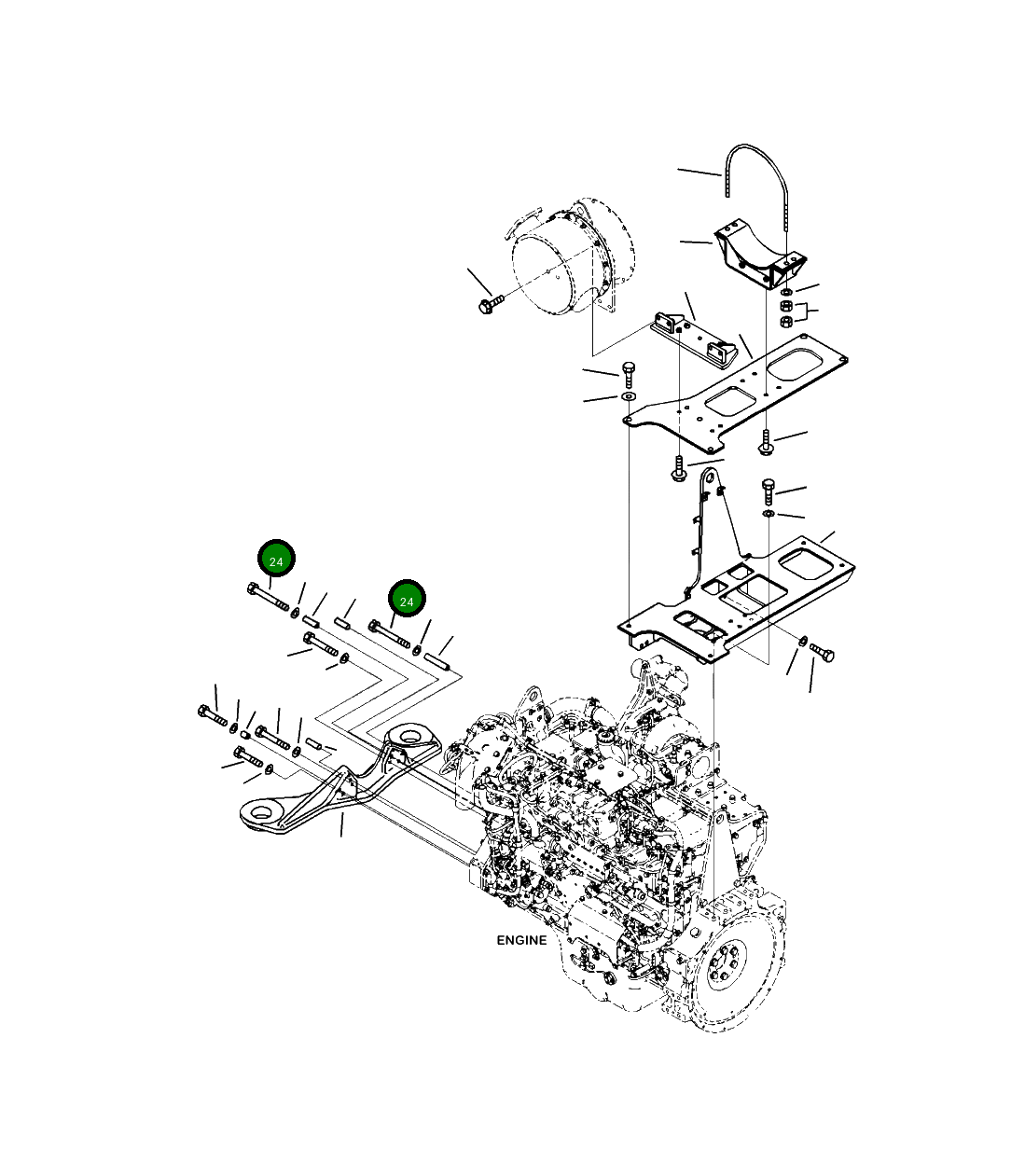 24
24
ENGINE