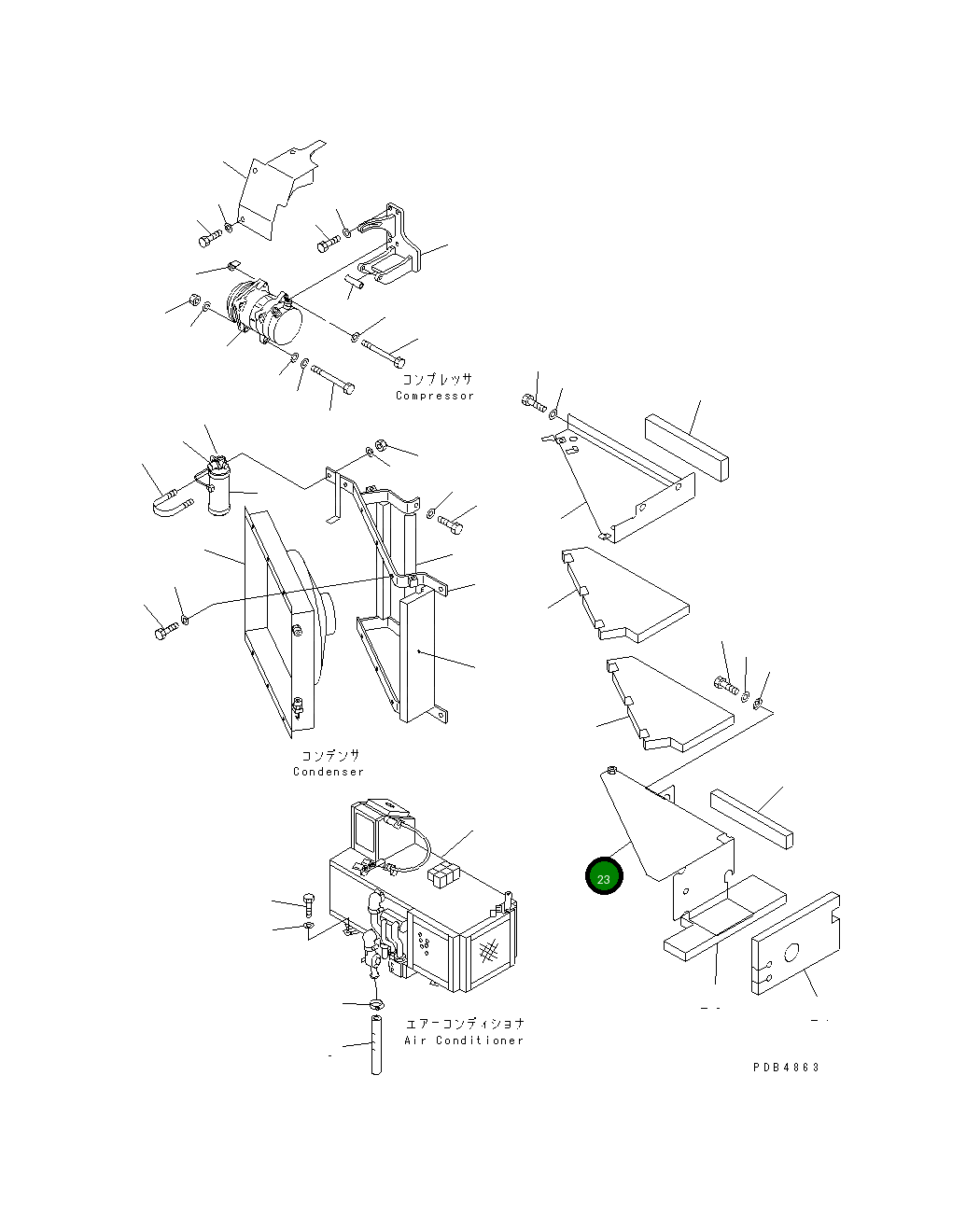 コンプレッサ
Compressor

コンデンサ
Condenser

23

エアーコンディショナ
Air Conditioner

PDB4863