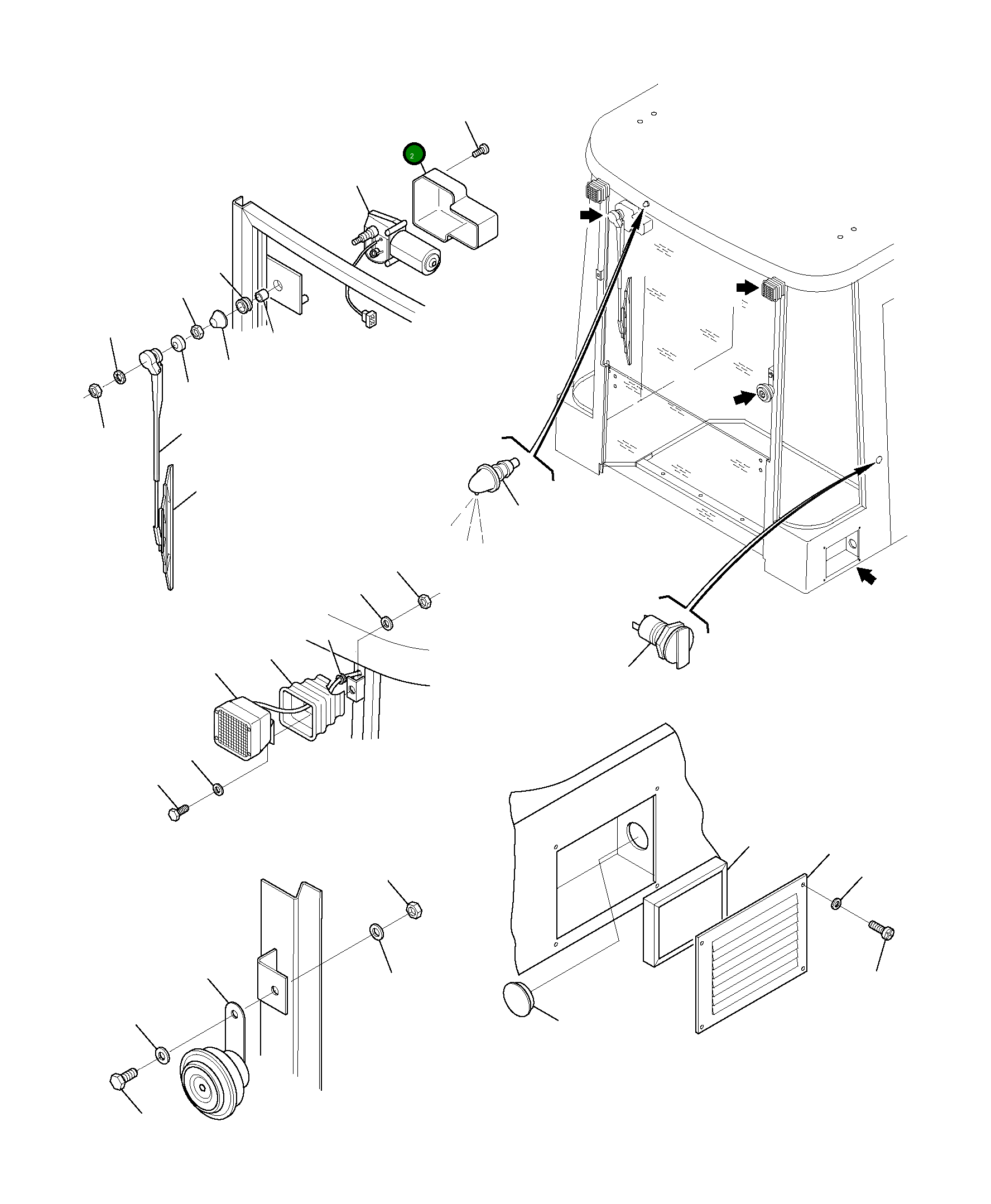 2