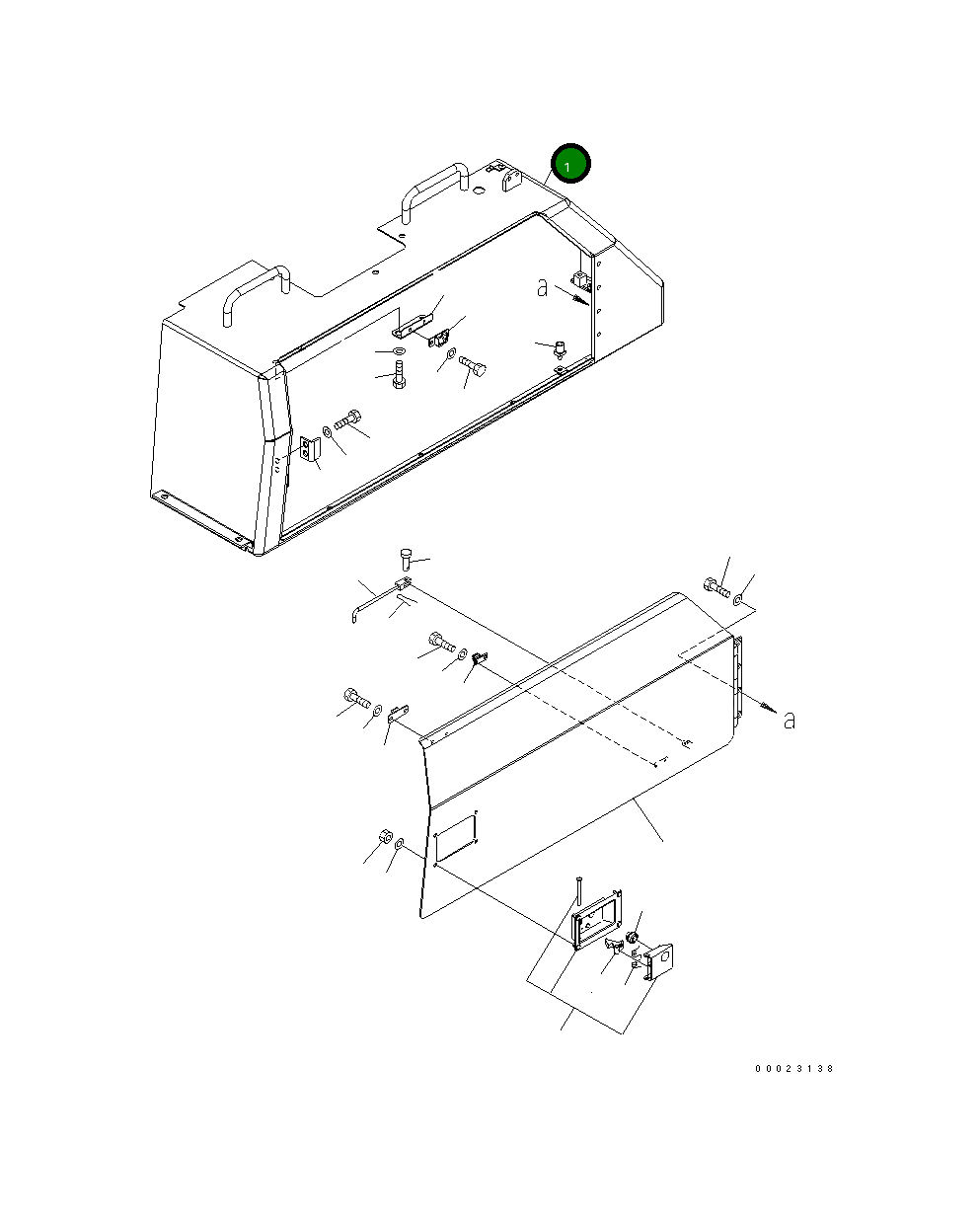 1

a

a

00023138