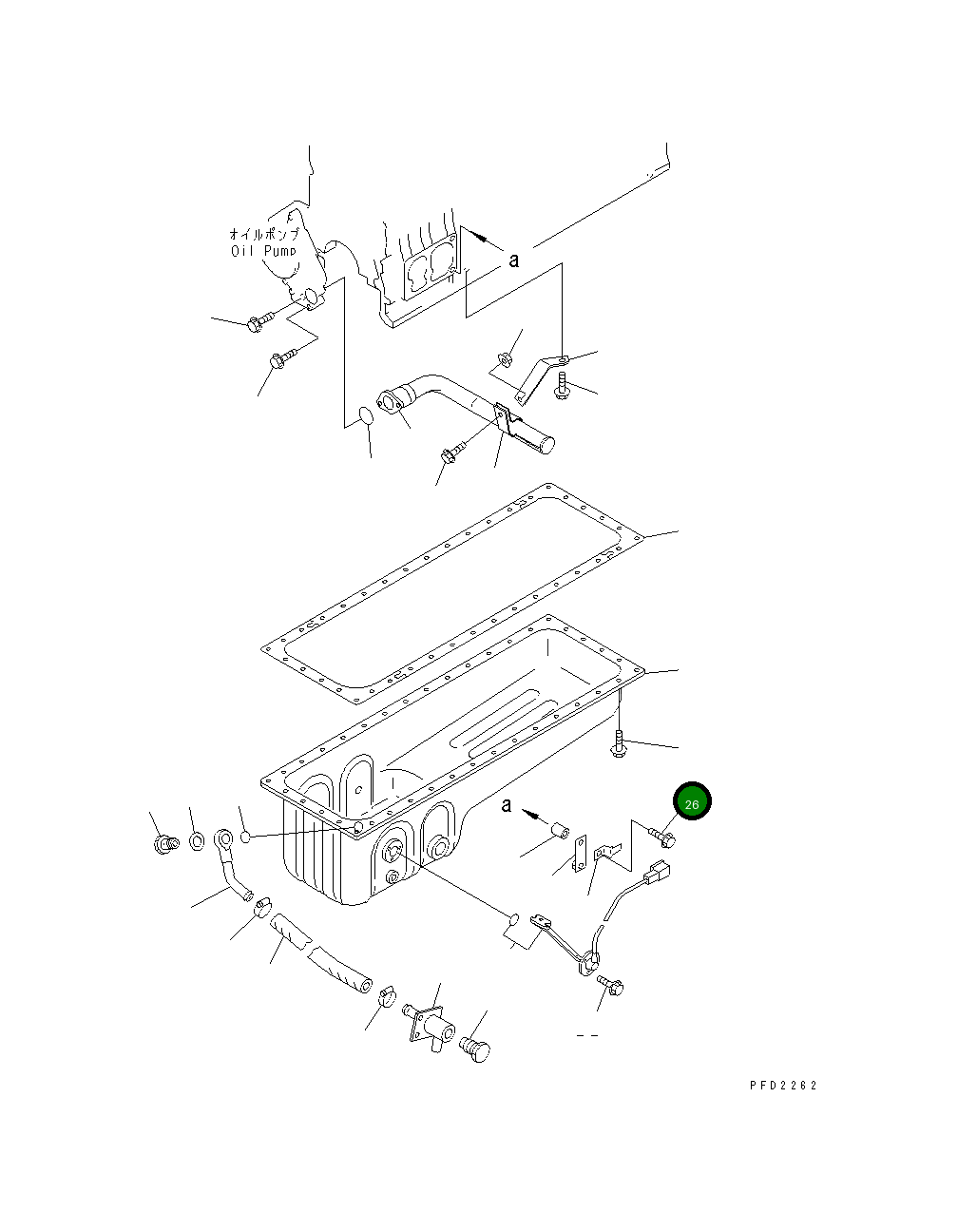 オイルポンプ
Oil Pump

a

a

26

PFD2262