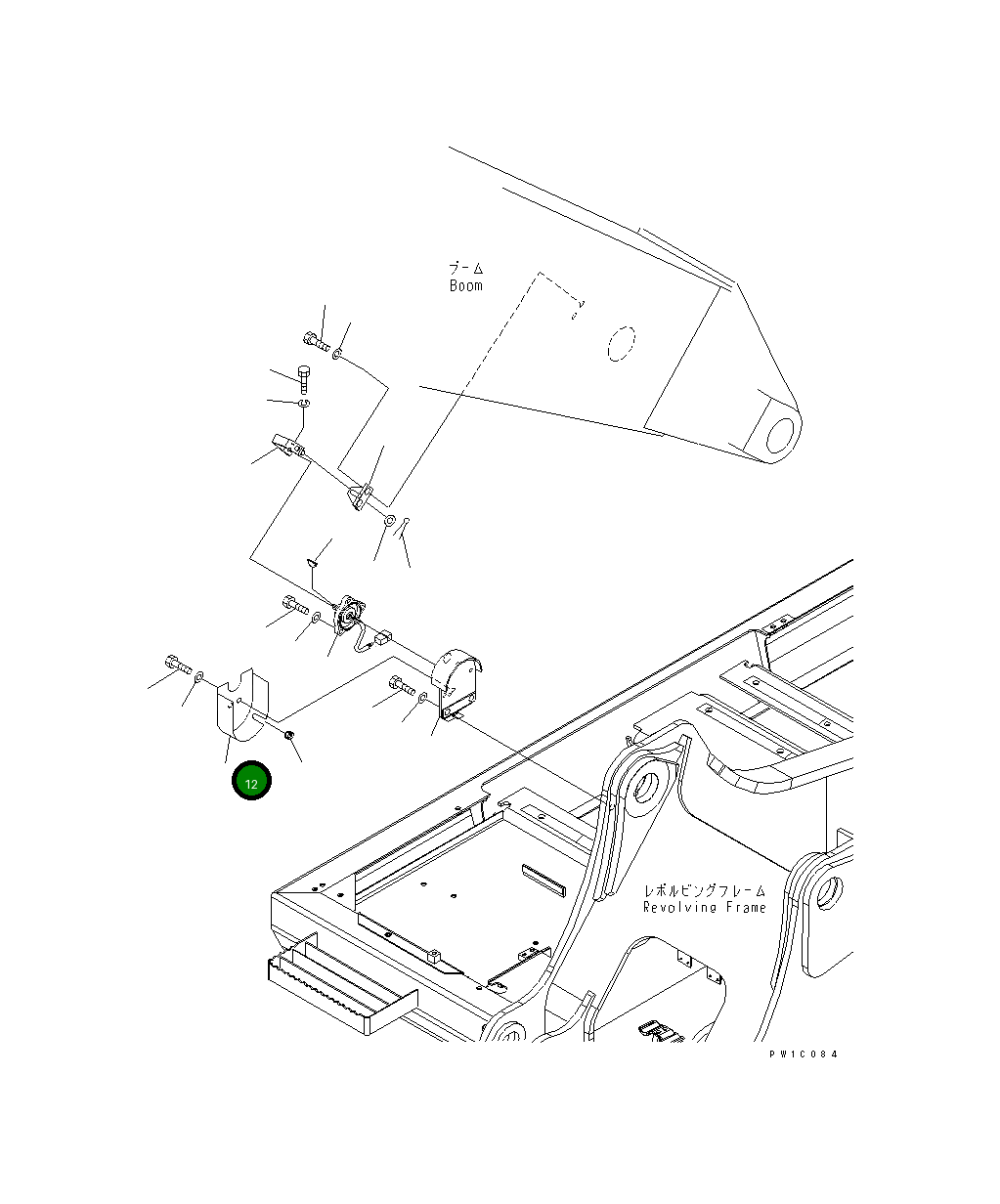 ブーム
Boom

12

レボルビングフレーム
Revolving Frame

PW1C084