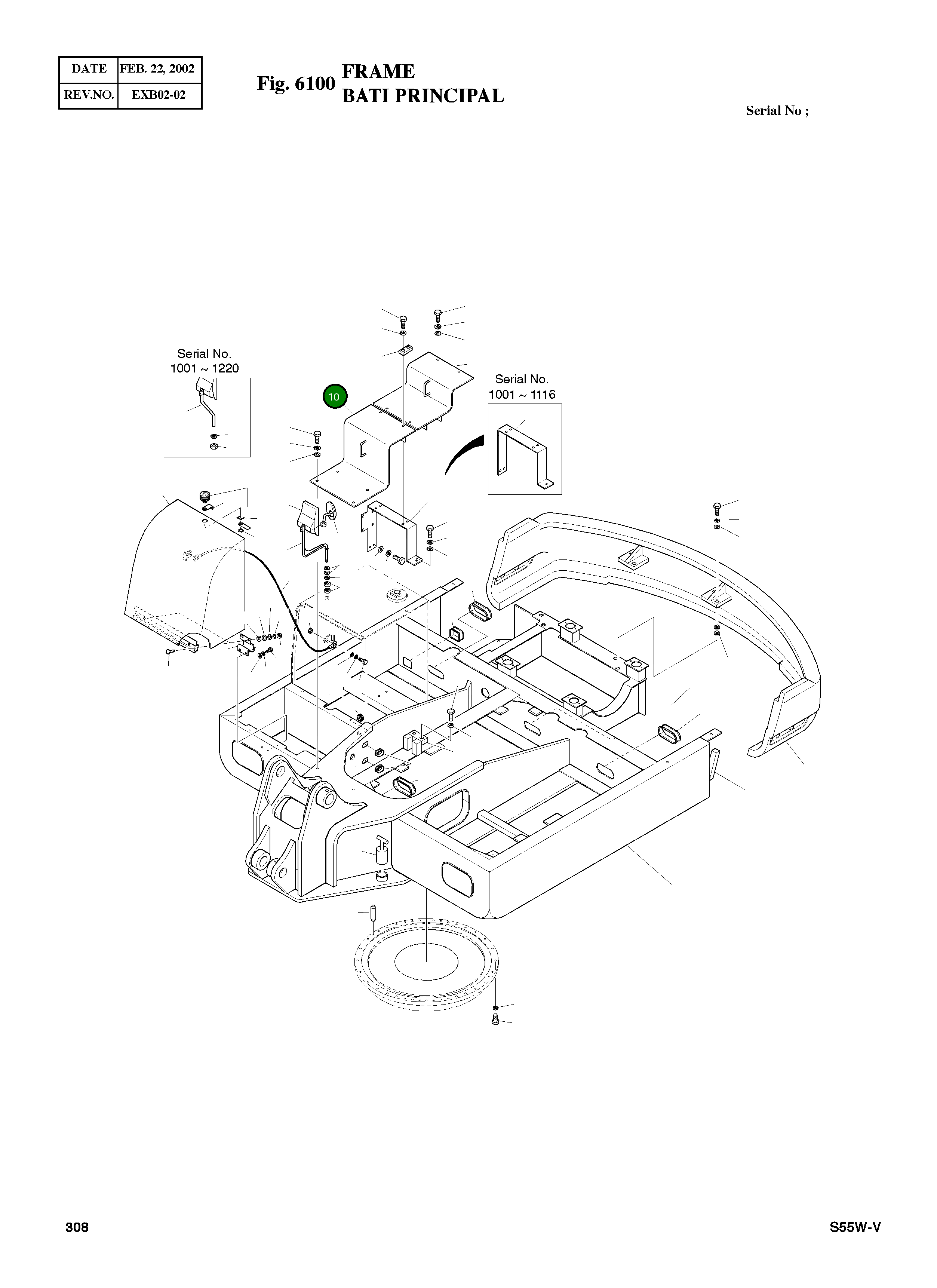 | DATE | FEB. 22, 2002 |
|---|---|
| REV.NO. | EXB02-02 |

Fig. 6100 FRAME
BATI PRINCIPAL

Serial No ;

Serial No.
1001 ~ 1220

10

Serial No.
1001 ~ 1116

308

S55W-V