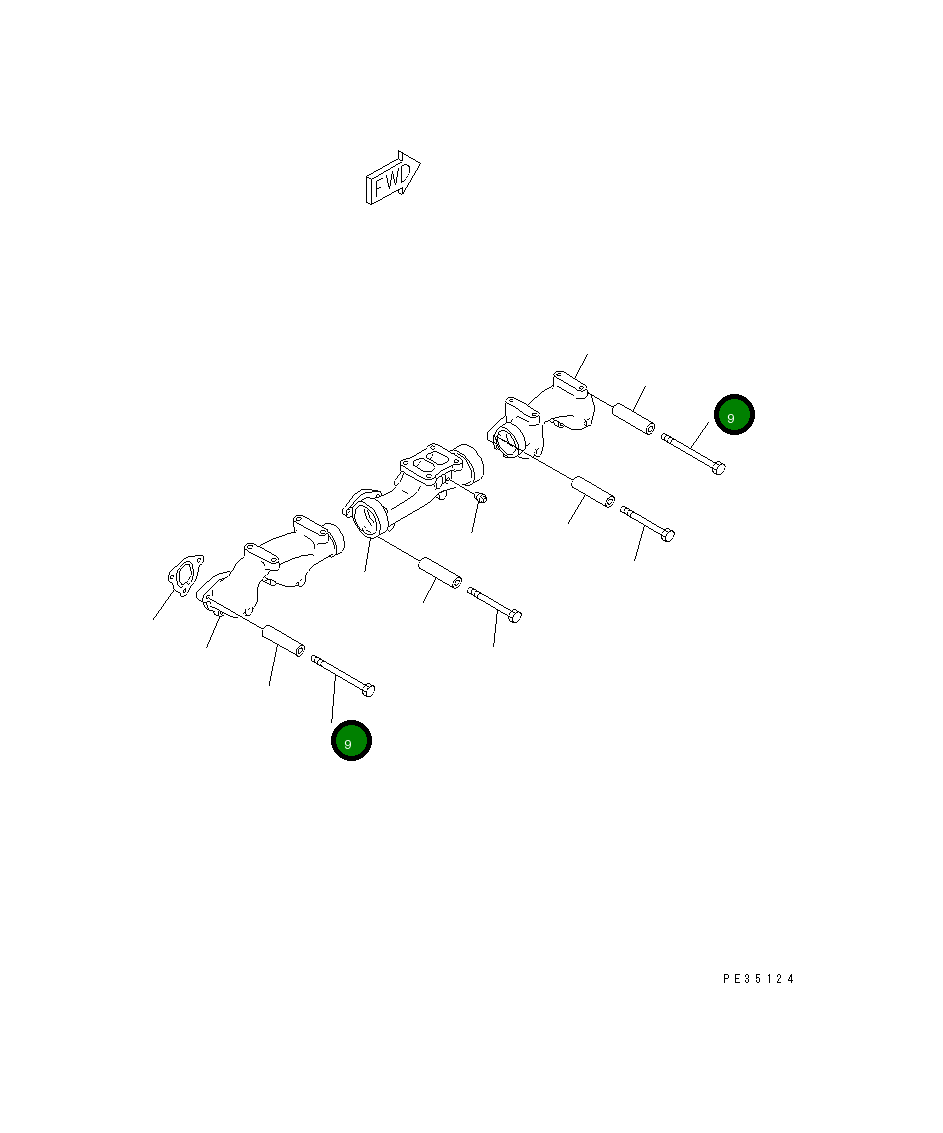 FWD

9

9

PE35124