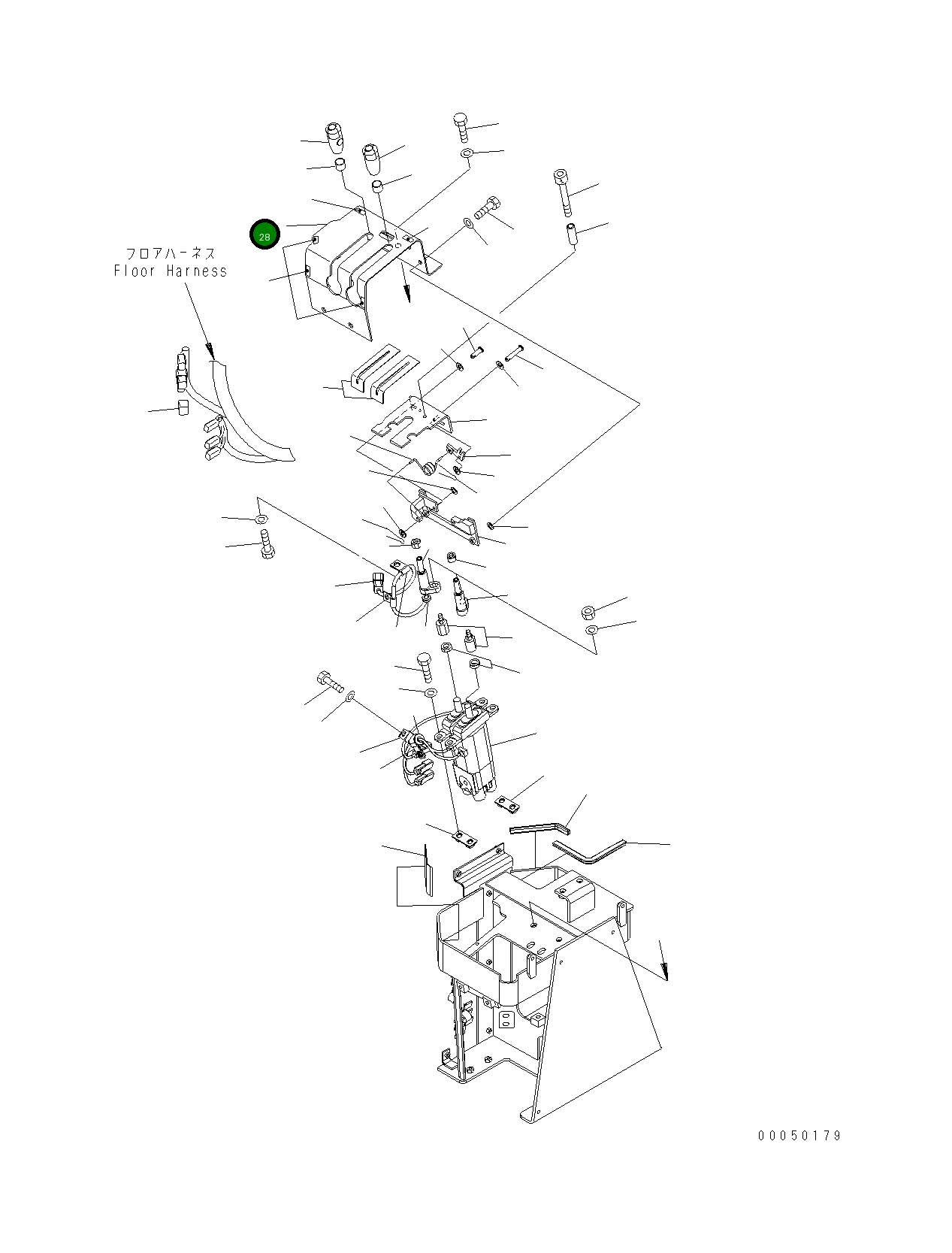 28

フロアハーネス
Floor Harness

00050179