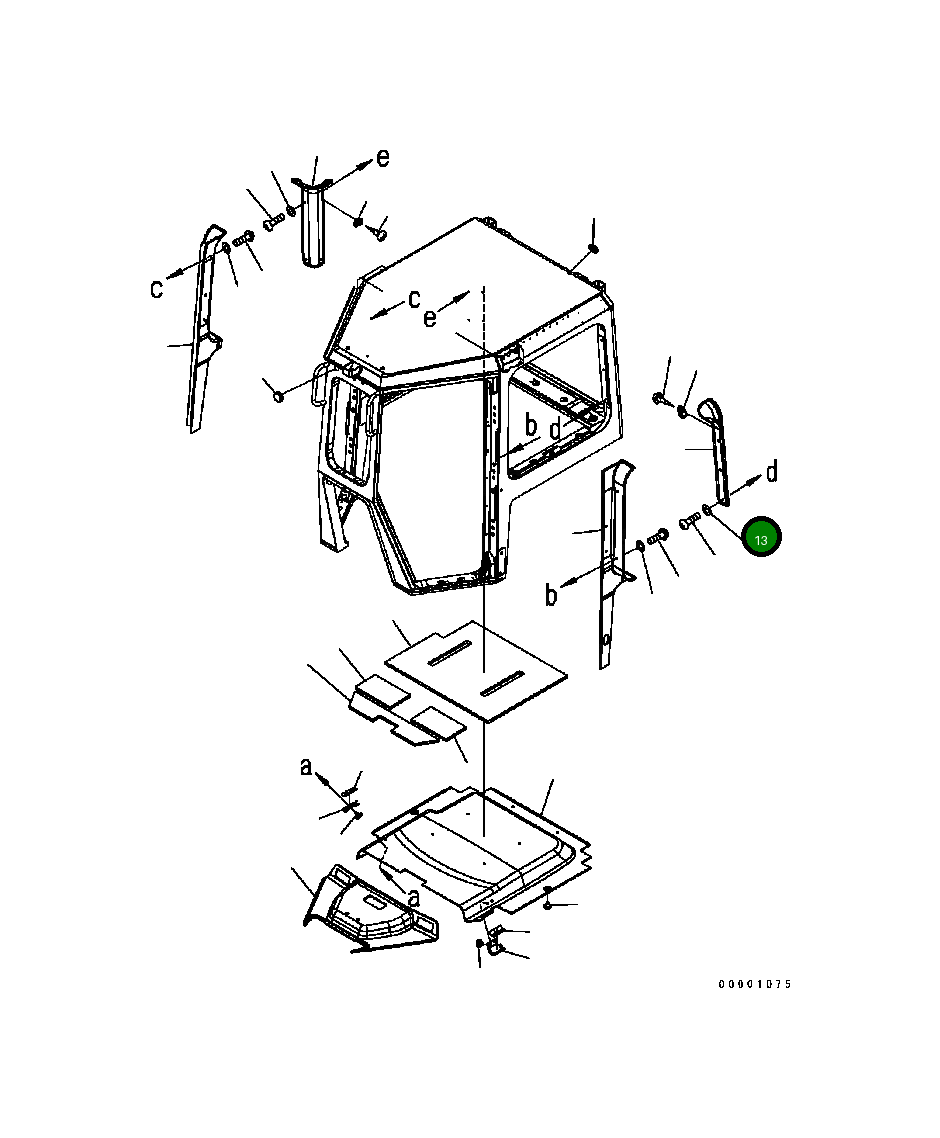 e
c
c
e
b
d
d
13
b
a
a
00001075