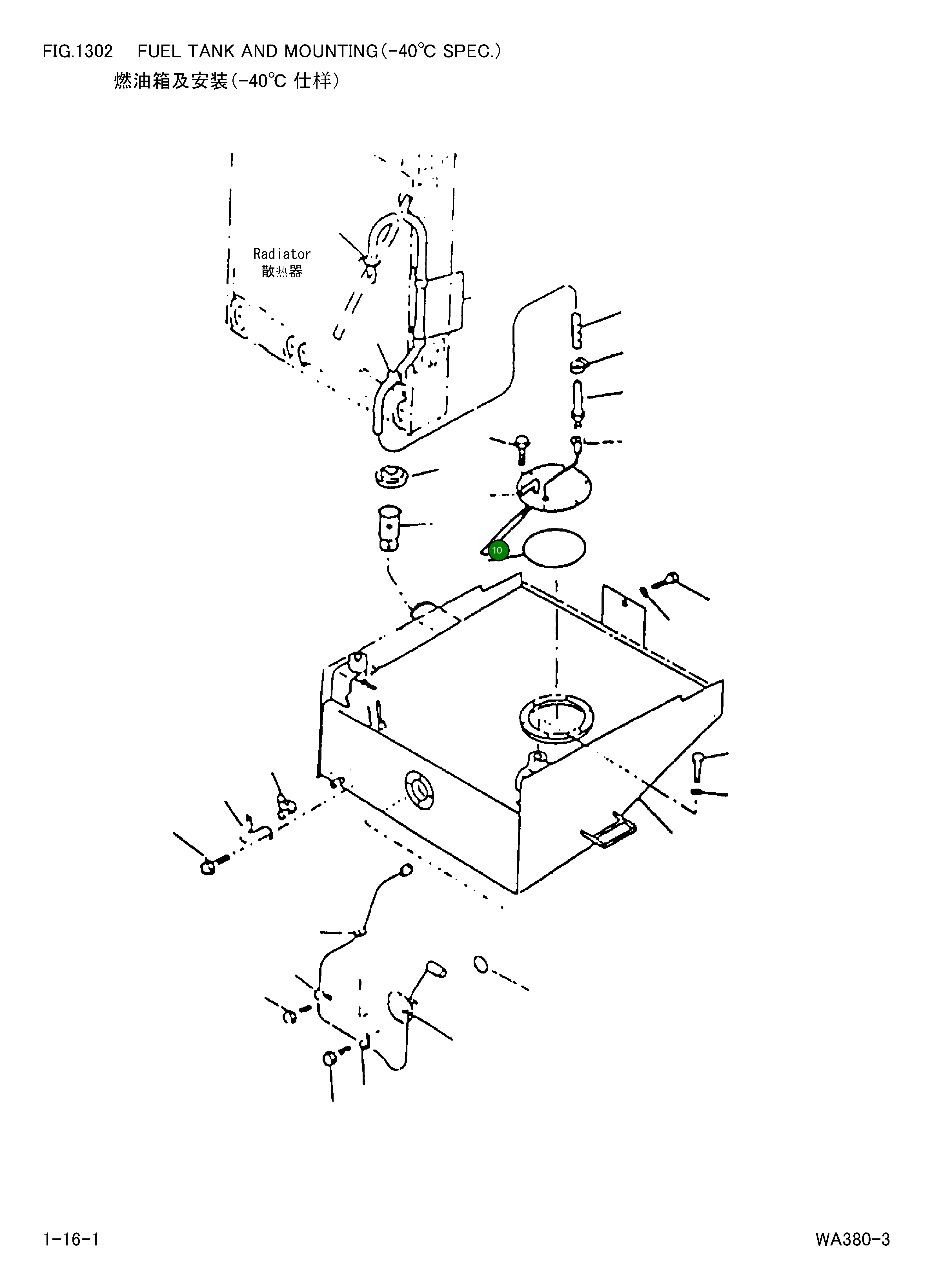 FIG.1302 FUEL TANK AND MOUNTING(-40℃ SPEC.)
燃油箱及安装(-40℃ 仕样)

Radiator
散热器

10

1-16-1

WA380-3