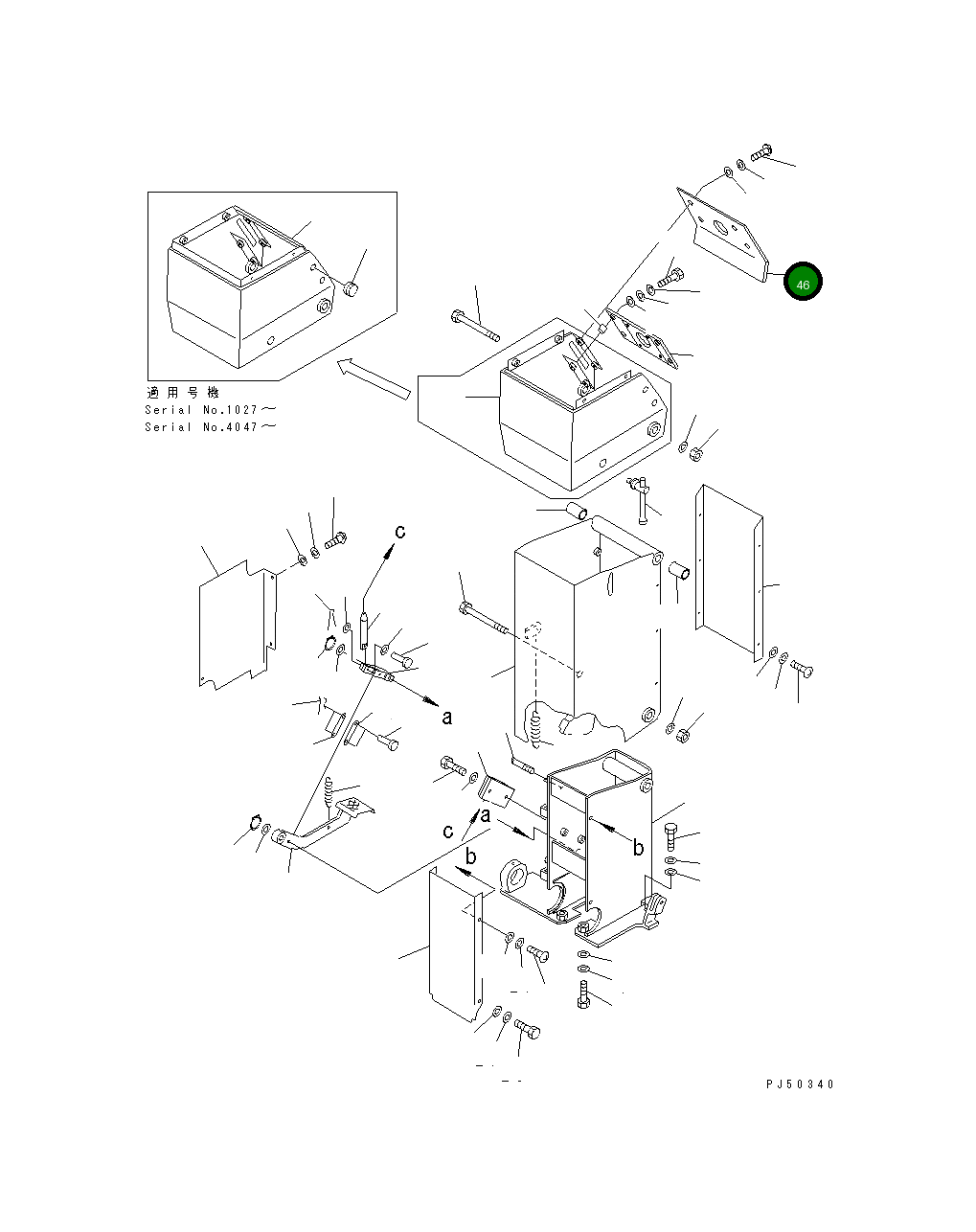 46

適用号機
Serial No.1027～
Serial No.4047～

c
a
c
a
b
b

PJ50340