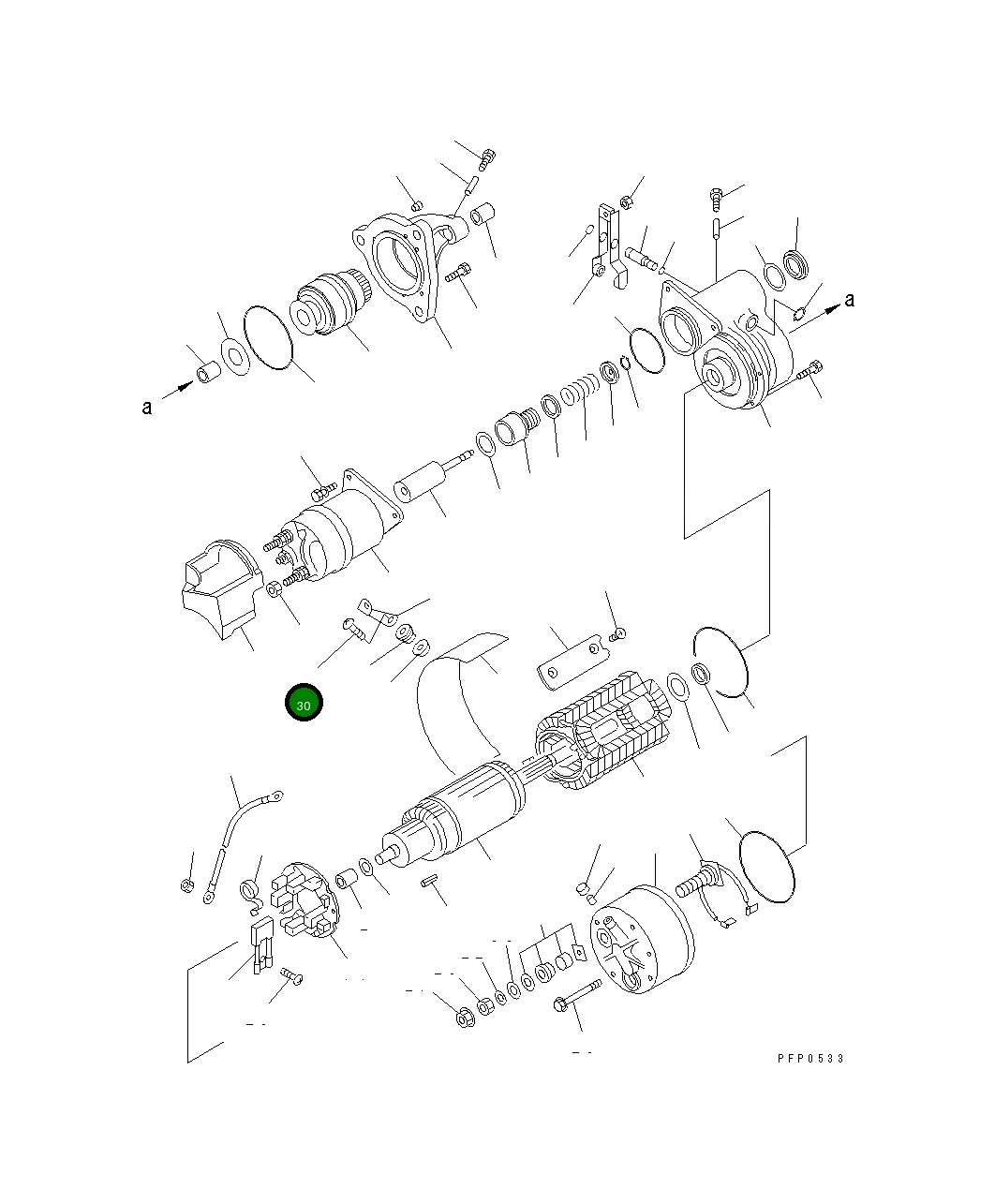 a

a

30

PFP0533