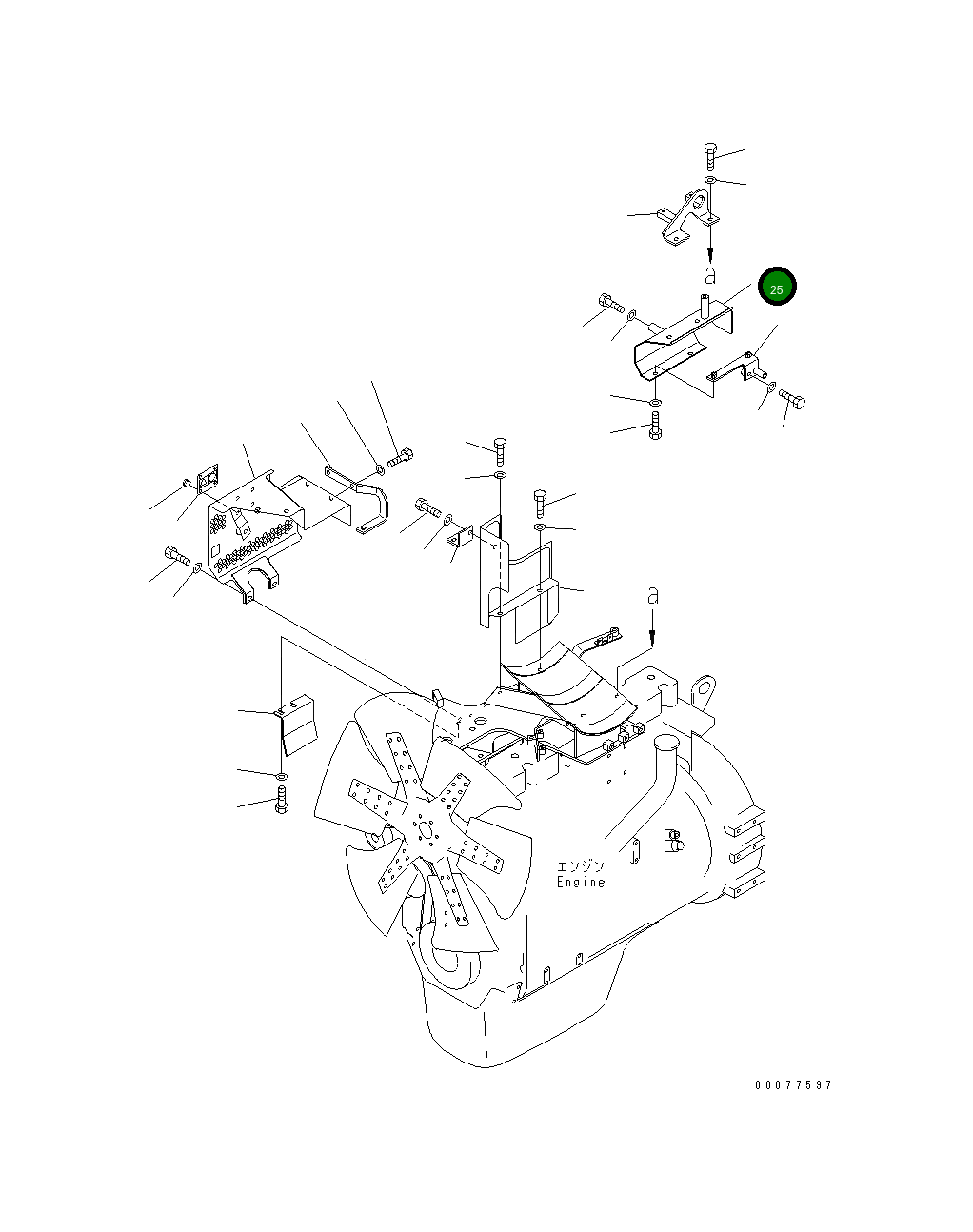 a

25

a

エンジン
Engine

00077597