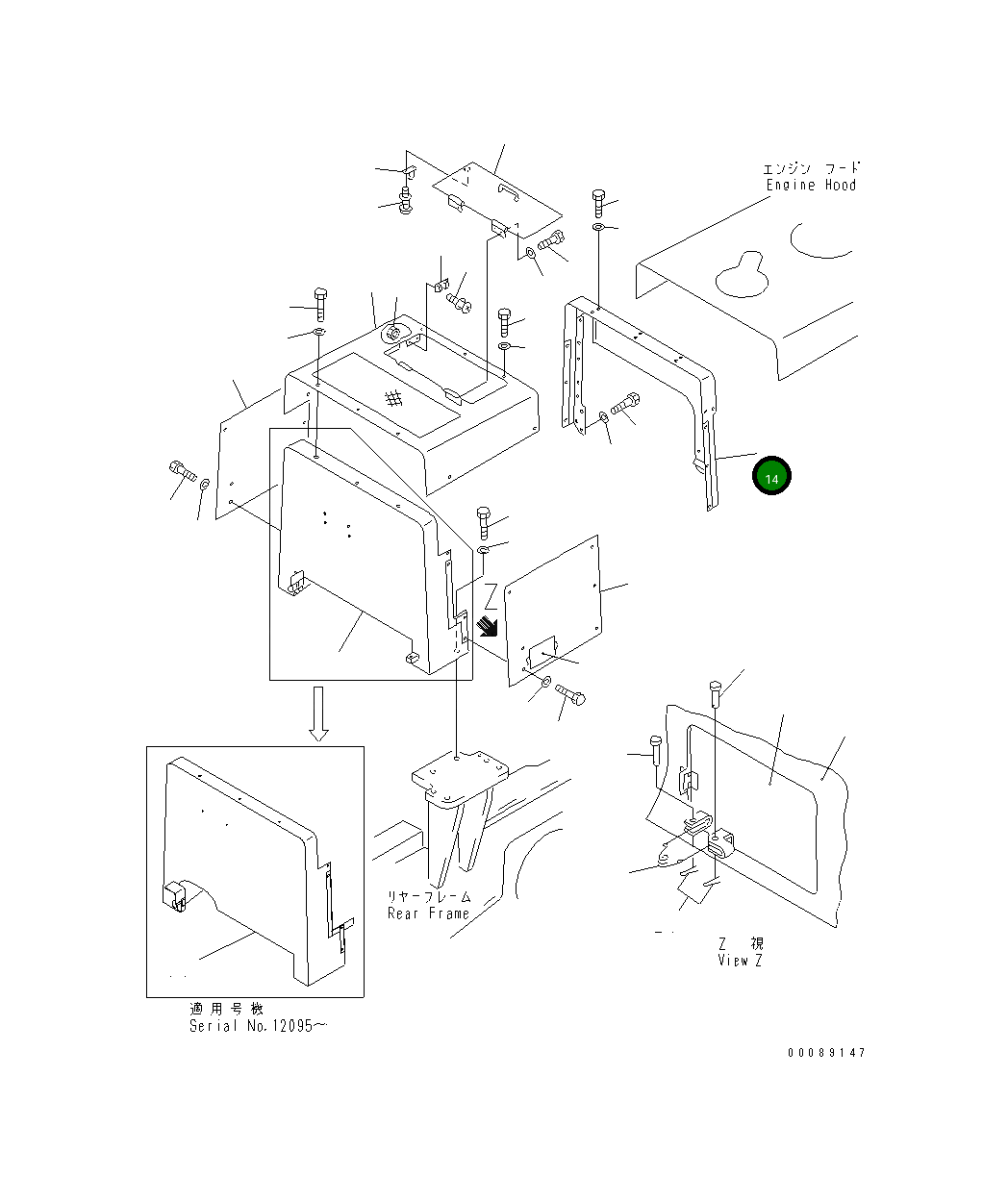 エンジン フード
Engine Hood

14

Z

リヤーフレーム
Rear Frame

Z 視
View Z

適用号機
Serial No.12095~

00089147