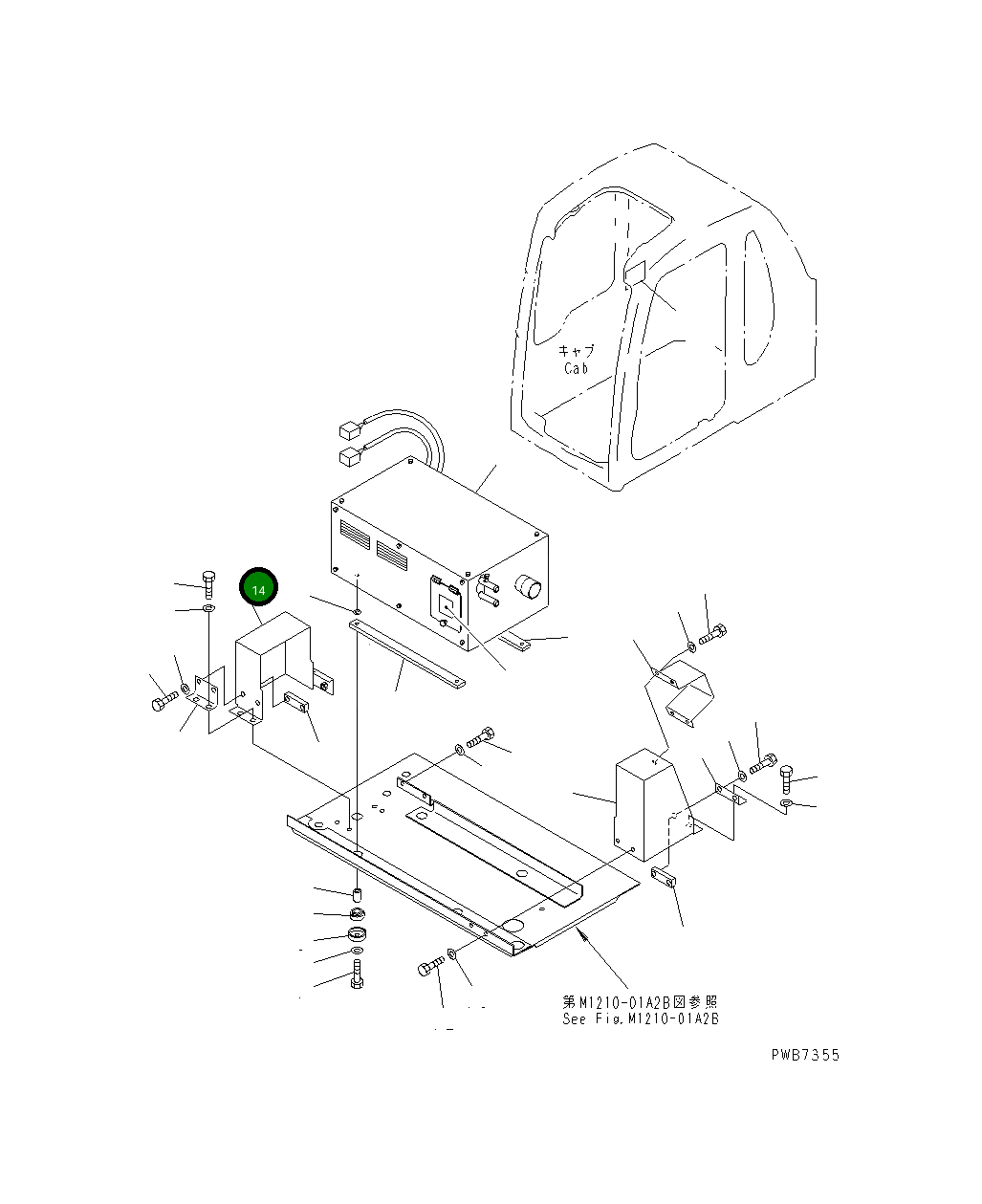 キャブ
Cab

14

第M1210-01A2B図参照
See Fig.M1210-01A2B

PWB7355