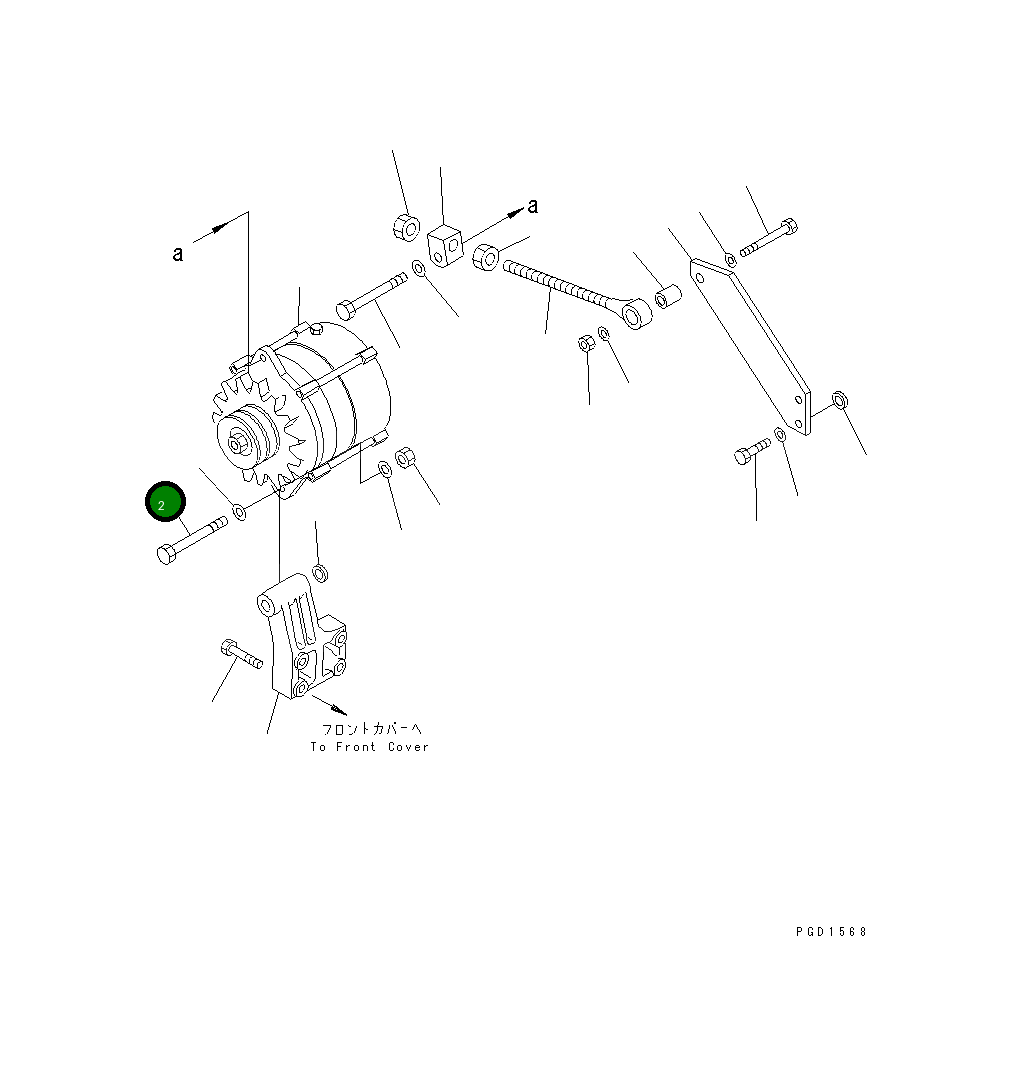 a
a
2
フロントカバーへ
To Front Cover
PGD1568