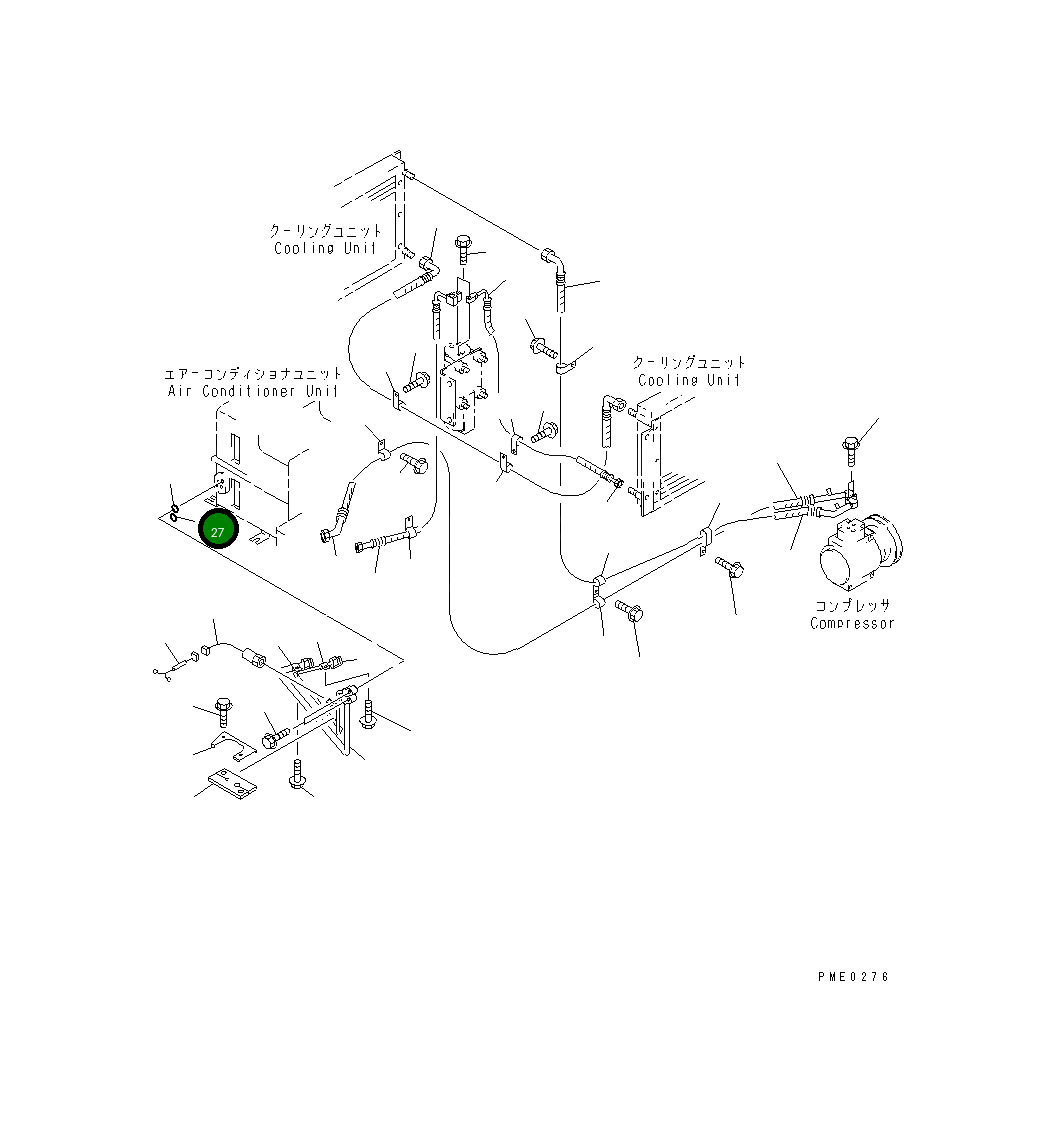 クーリングユニット
Cooling Unit

エアーコンディショナユニット
Air Conditioner Unit

クーリングユニット
Cooling Unit

27

コンプレッサ
Compressor

PME0276