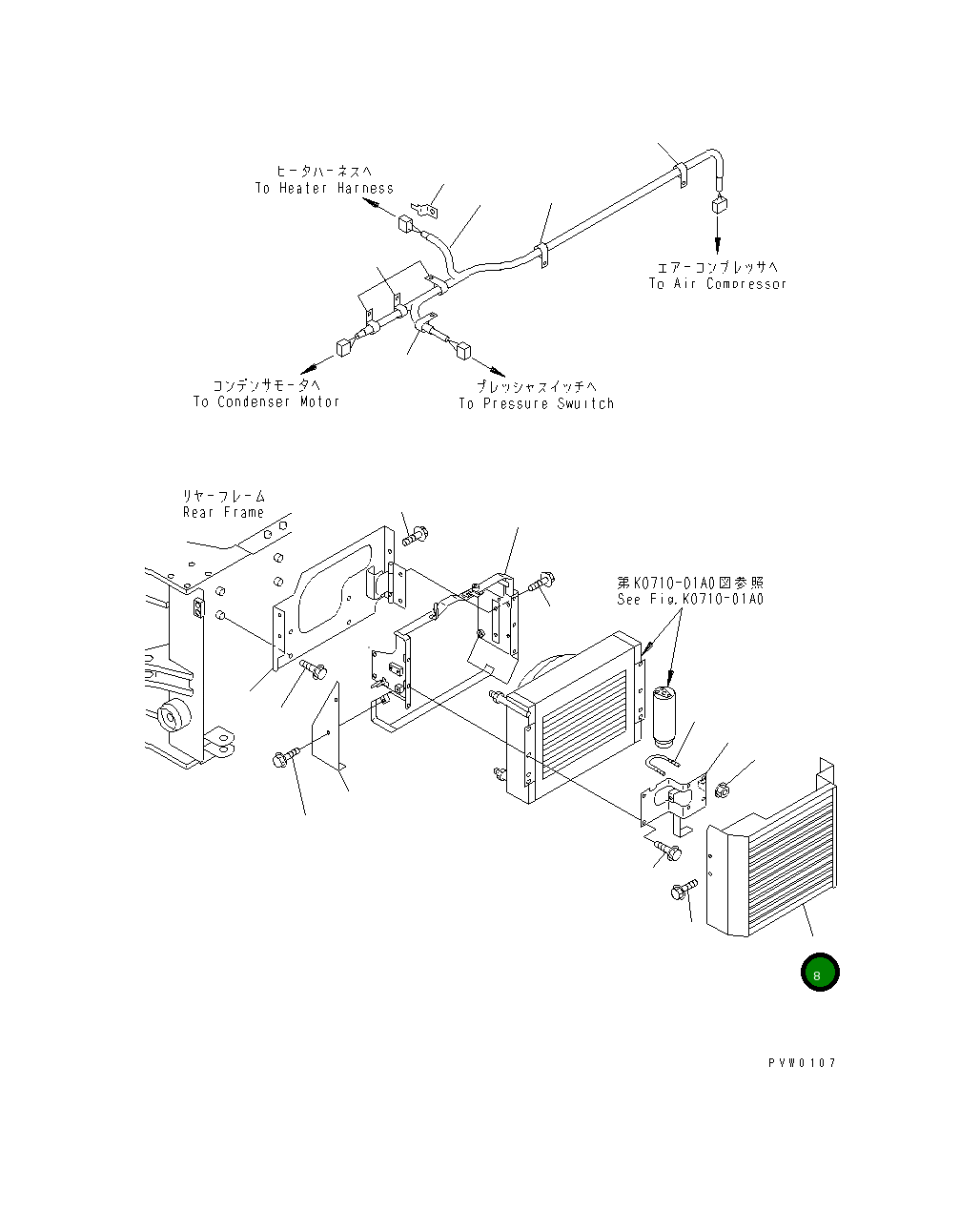 ヒータハーネスへ
To Heater Harness

エアーコンプレッサへ
To Air Compressor

コンデンサモータへ
To Condenser Motor

プレッシャスイッチへ
To Pressure Swuitch

リヤーフレーム
Rear Frame

第K0710-01A0図参照
See Fig.K0710-01A0

8

PVW0107