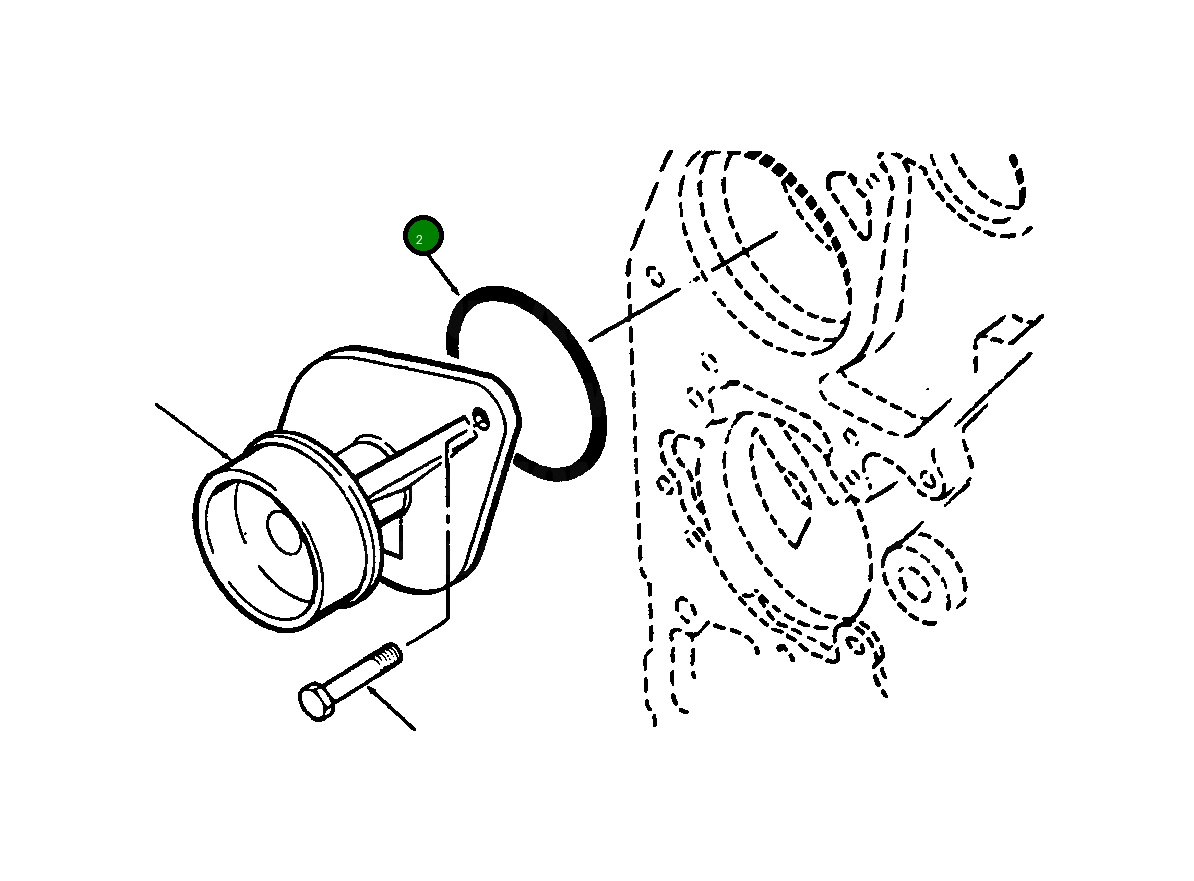 2