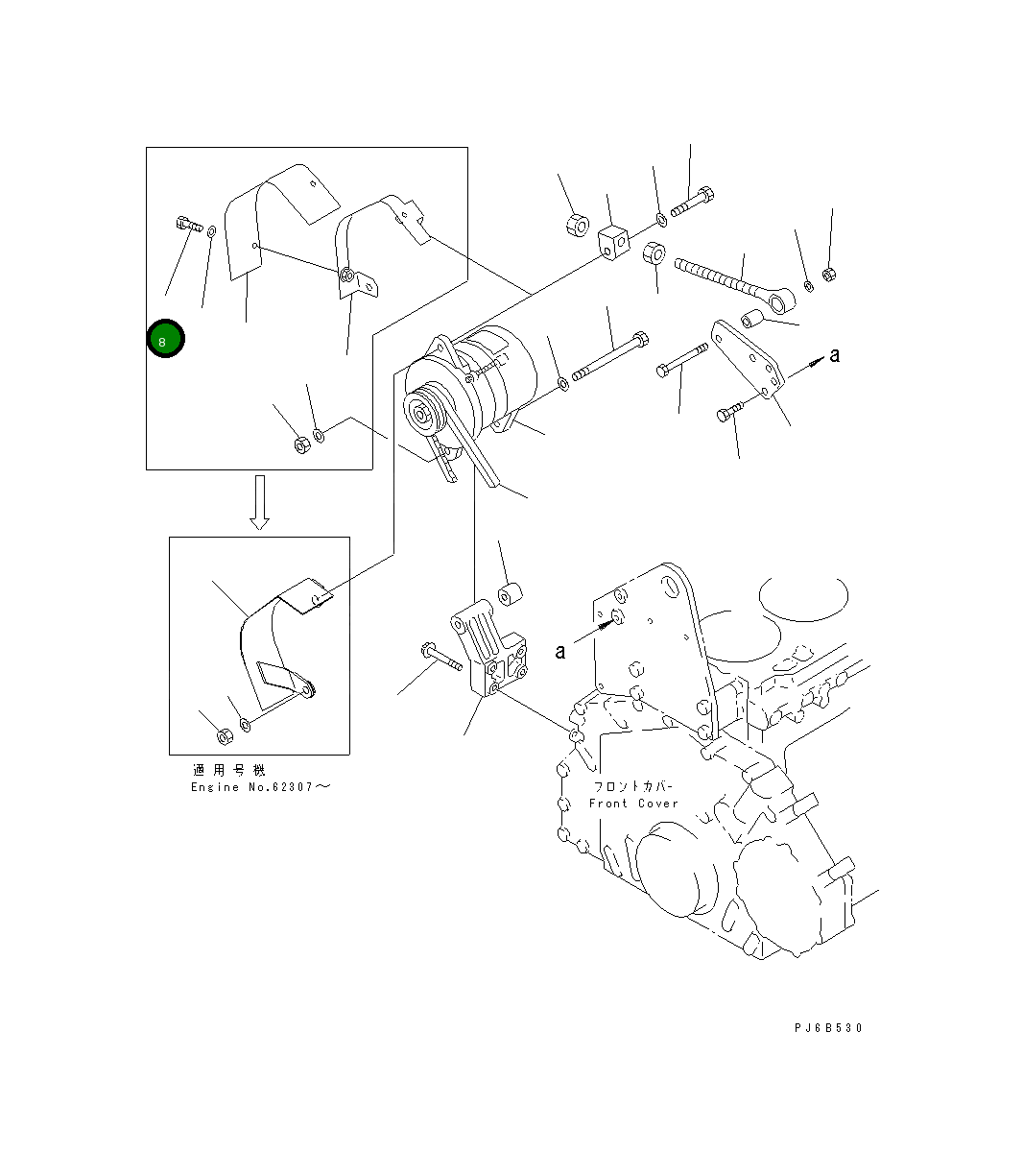 8

a

a

適用号機
Engine No.62307～

フロントカバー
Front Cover

PJ6B530