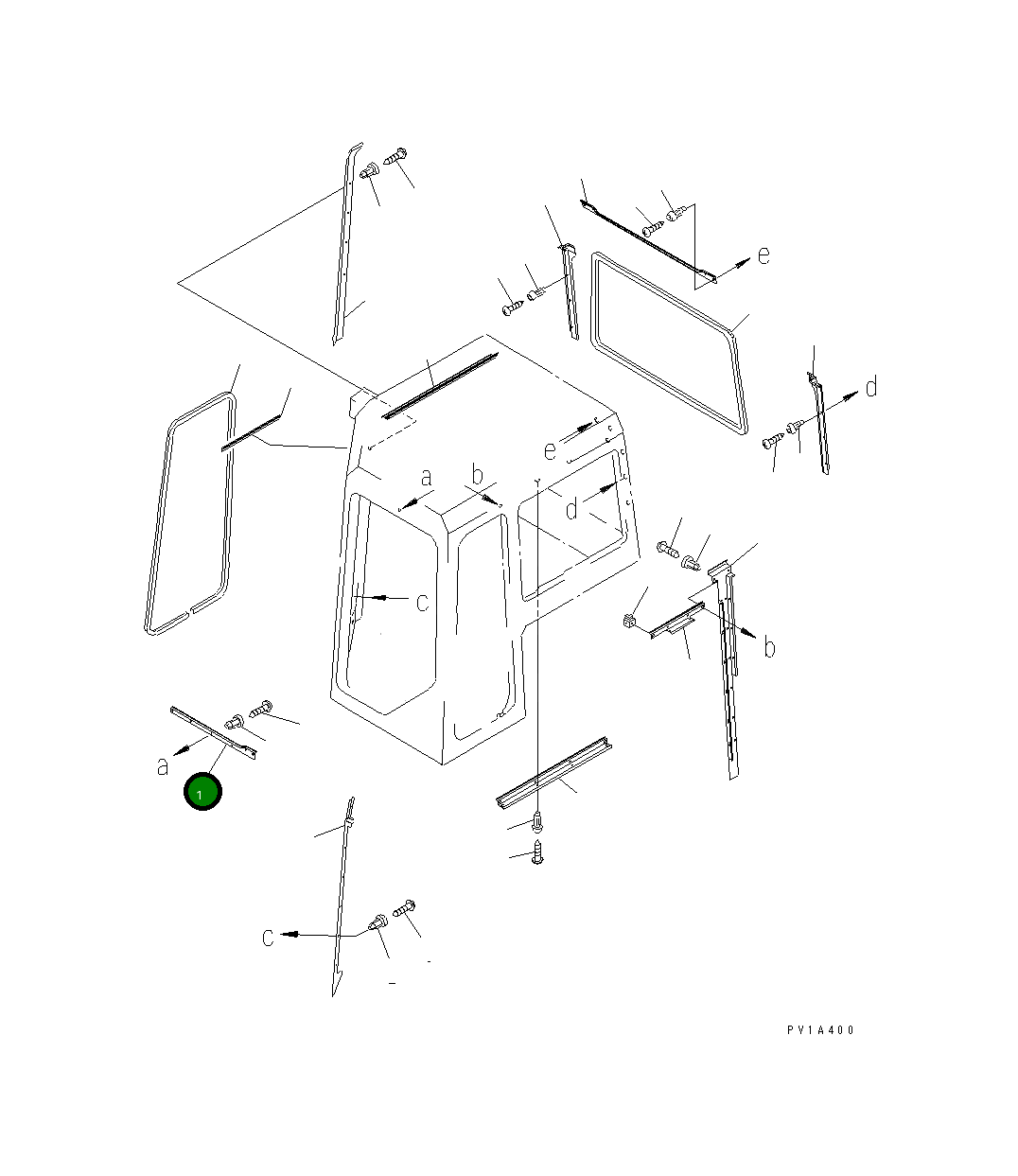 e
d
e
a
b
d
c
b
a
1
c
PV1A400