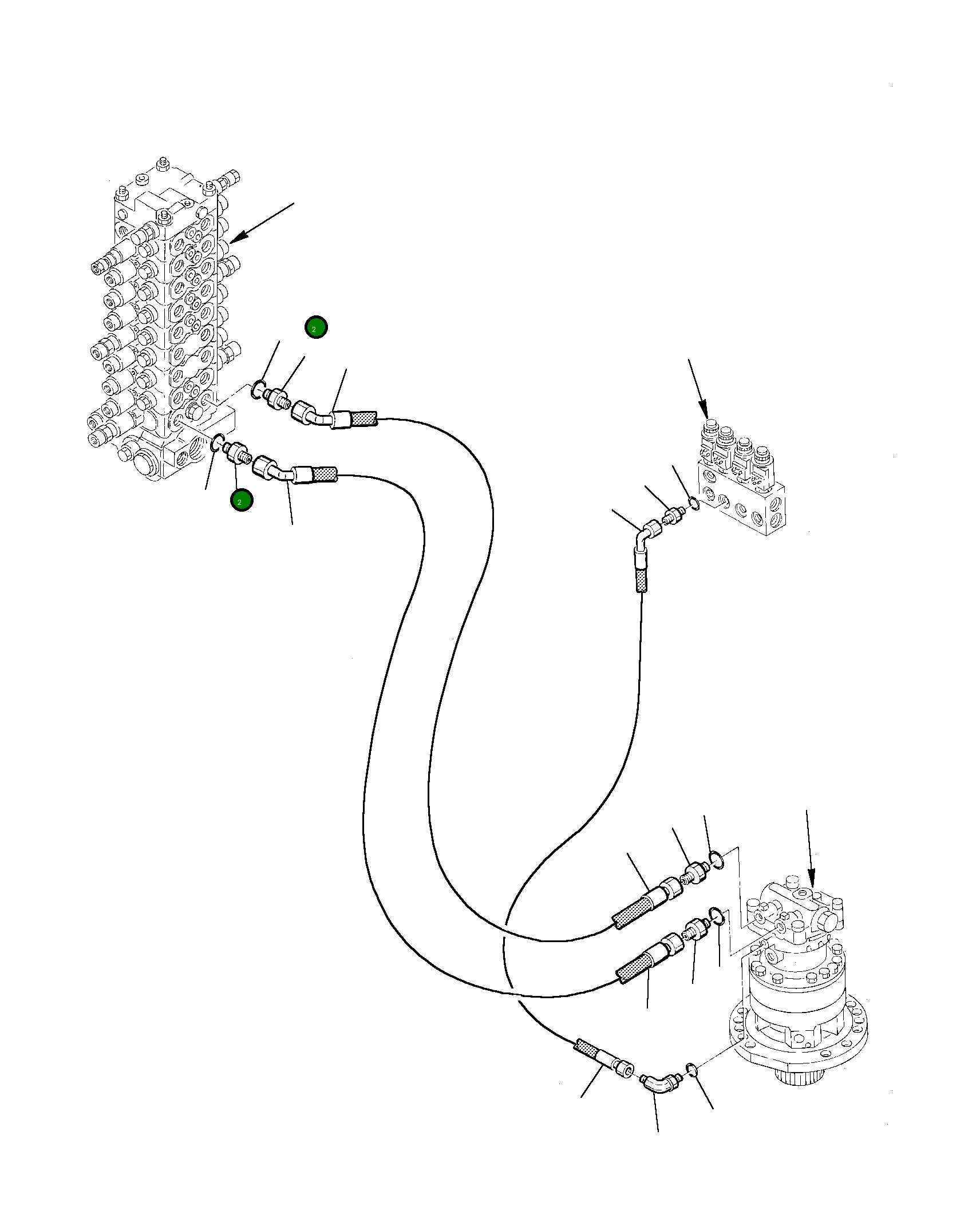 2

2