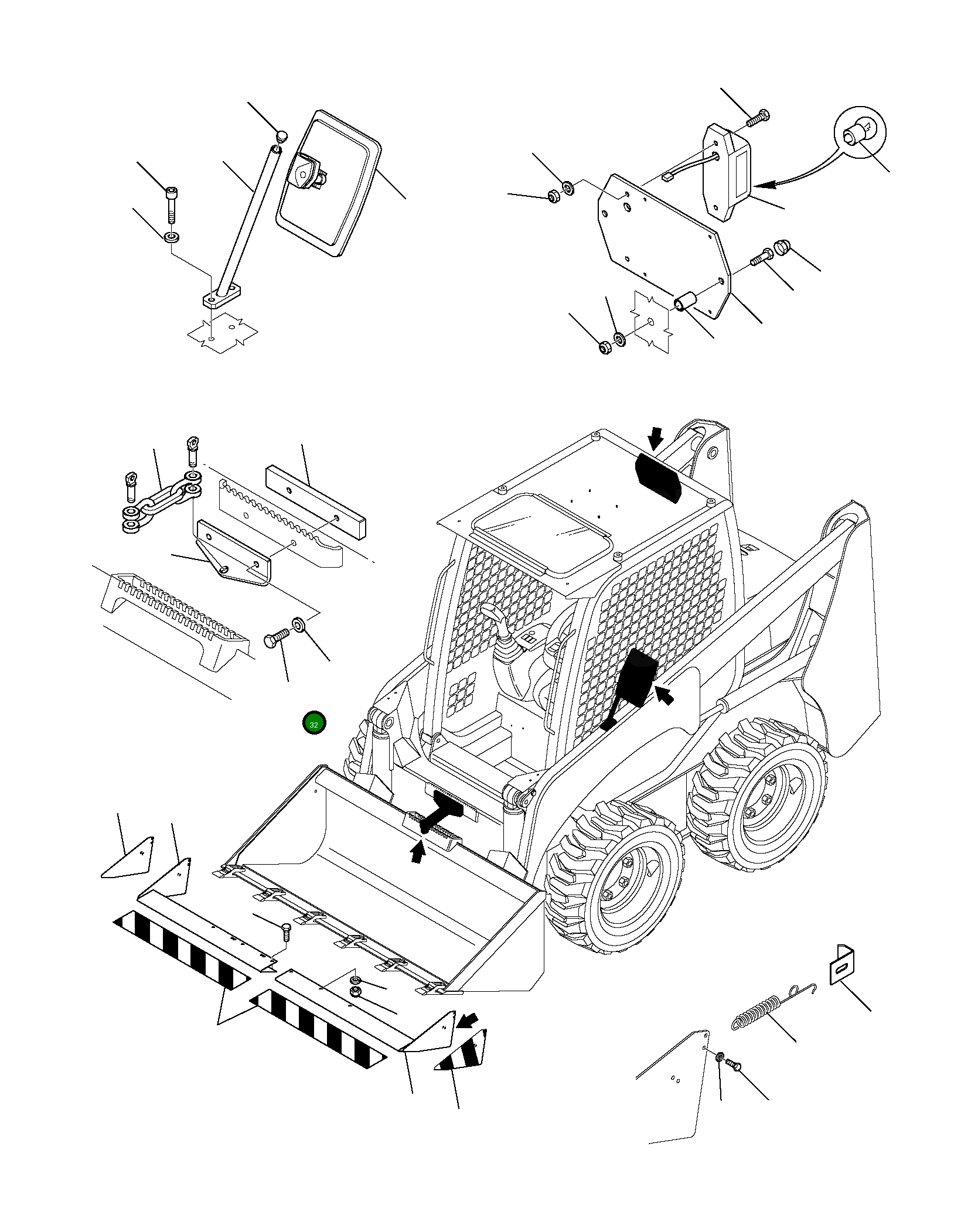 32