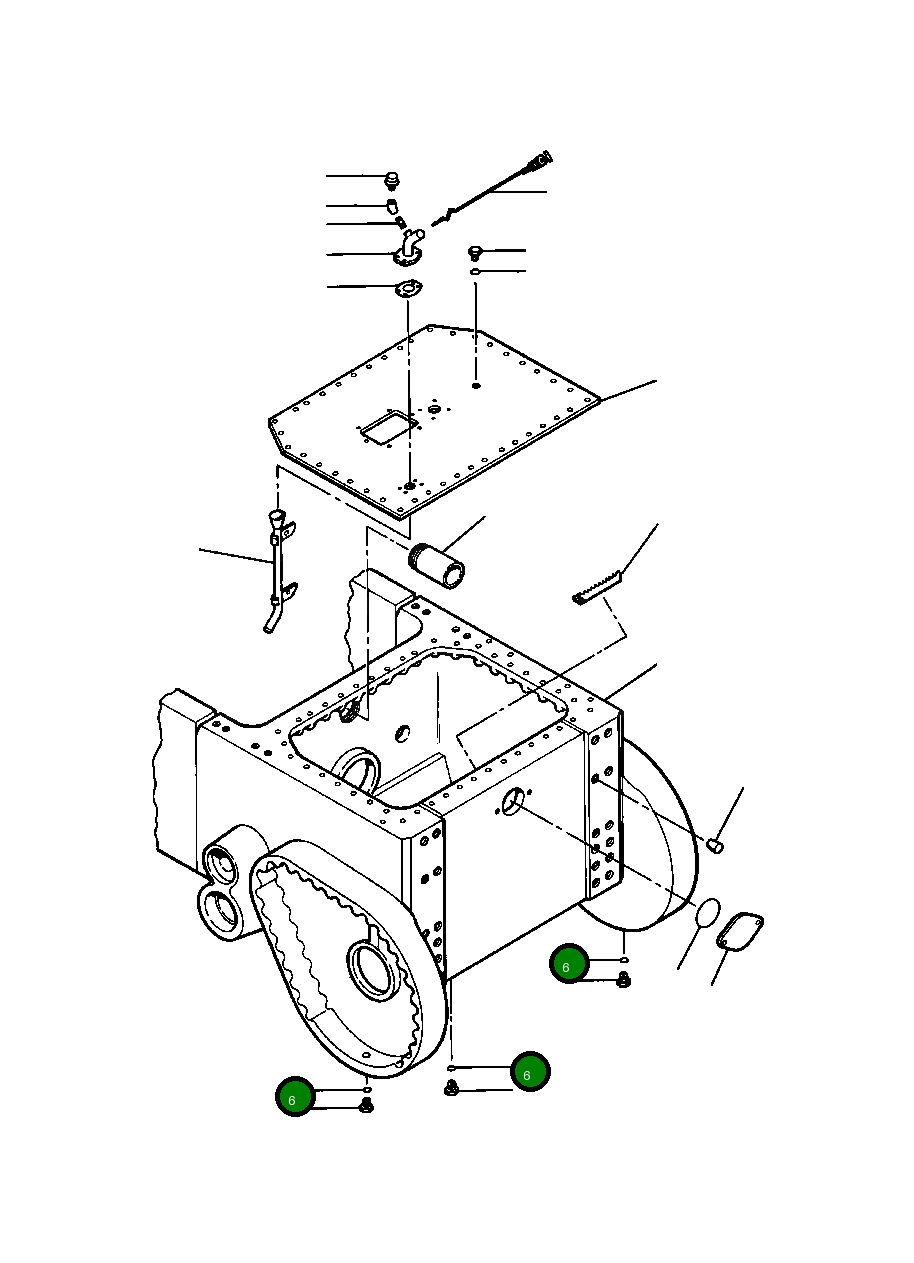 6

6

6