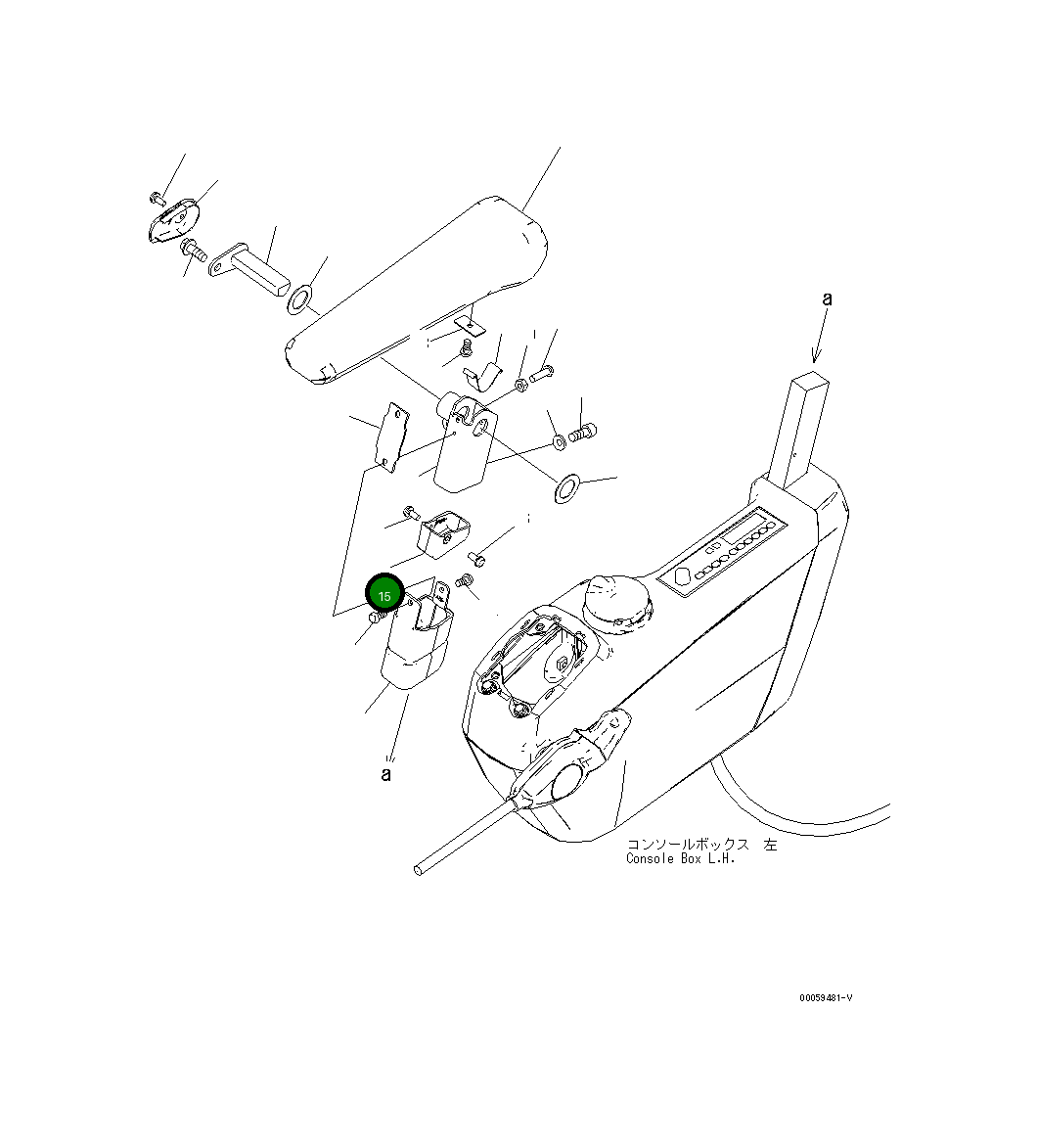 a

15

a

コンソールボックス 左
Console Box L.H.

00059481-V