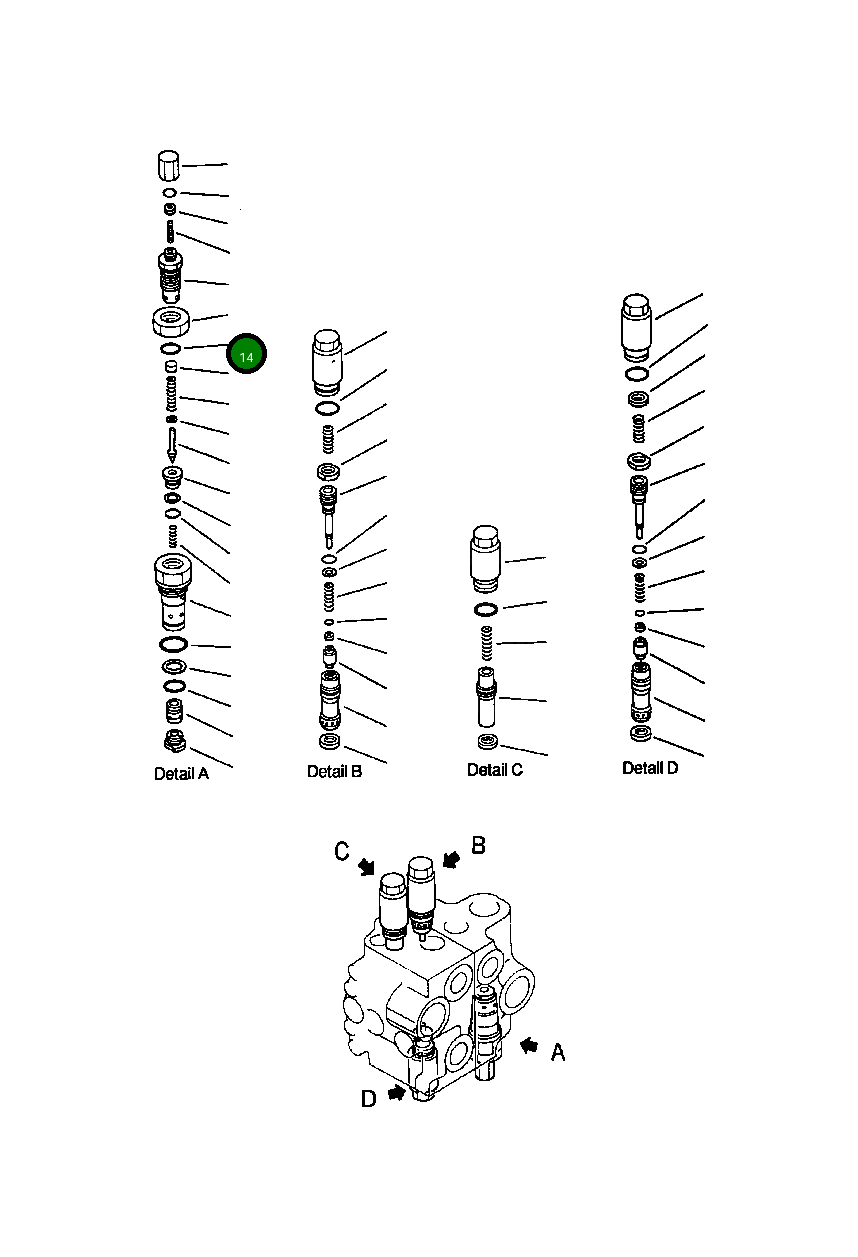 14

Detail A

Detail B

Detail C

Detail D

C

B

A

D