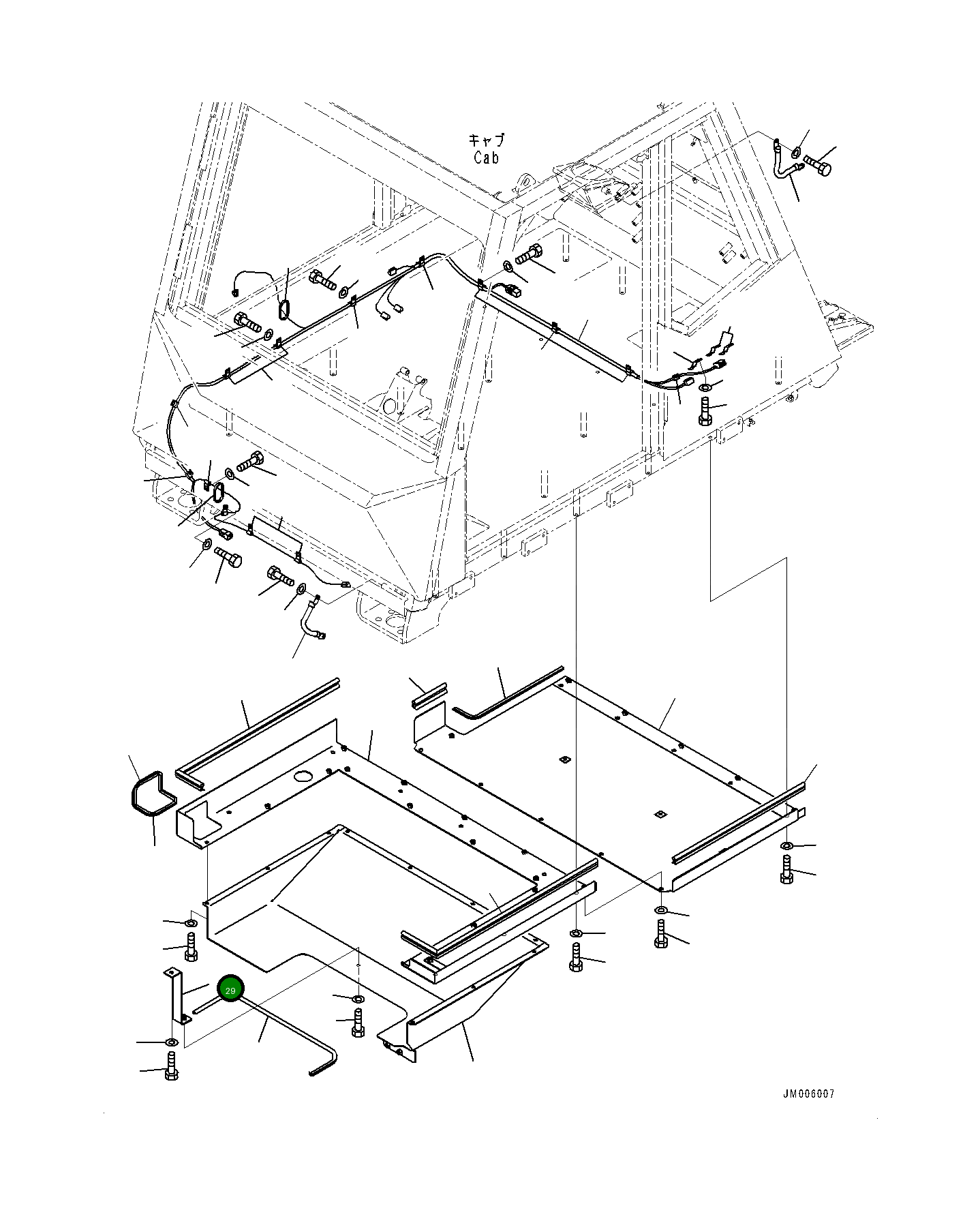 キャブ
Cab

29

JM006007