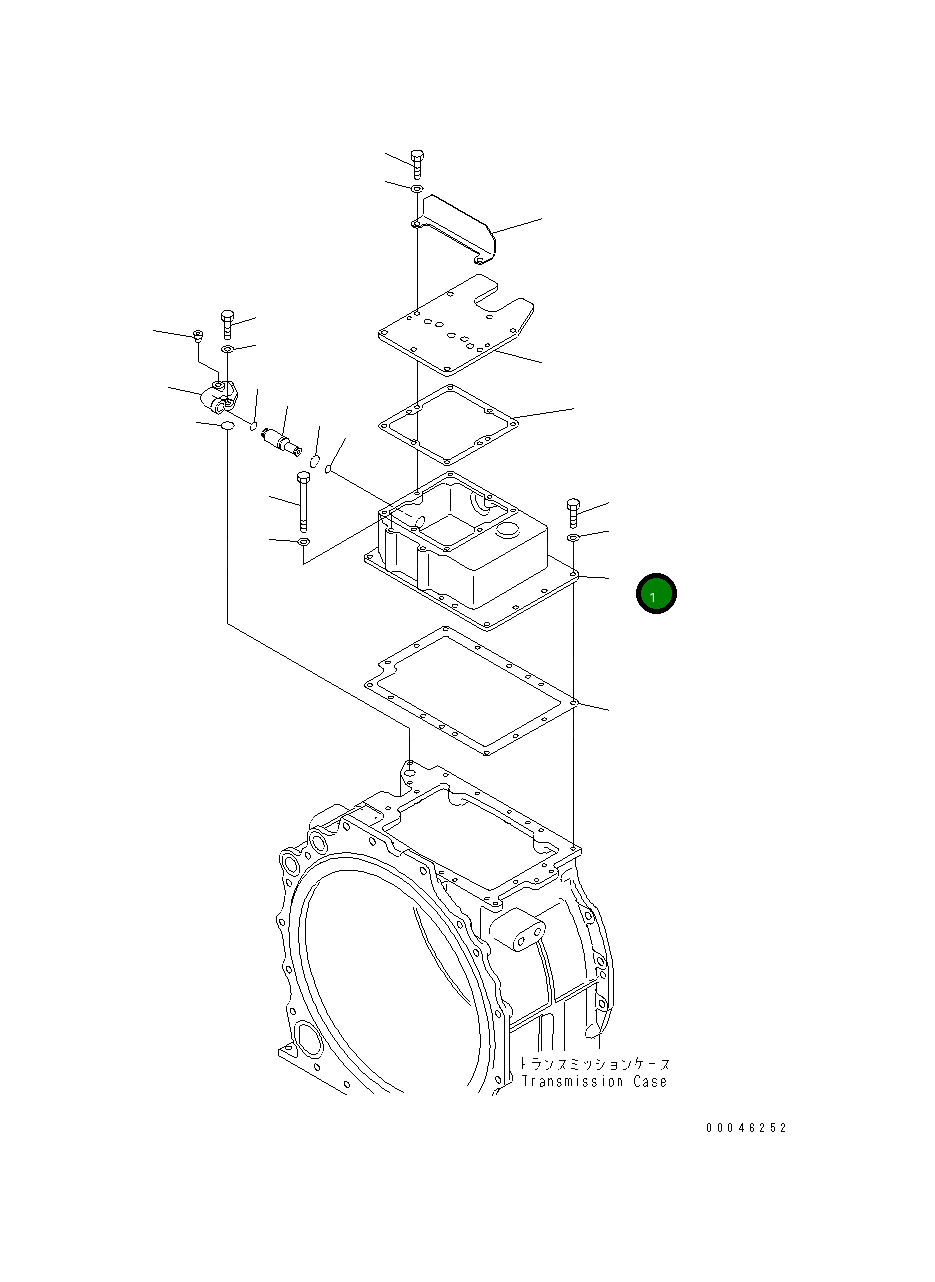 1

トランスミッションケース
Transmission Case

00046252