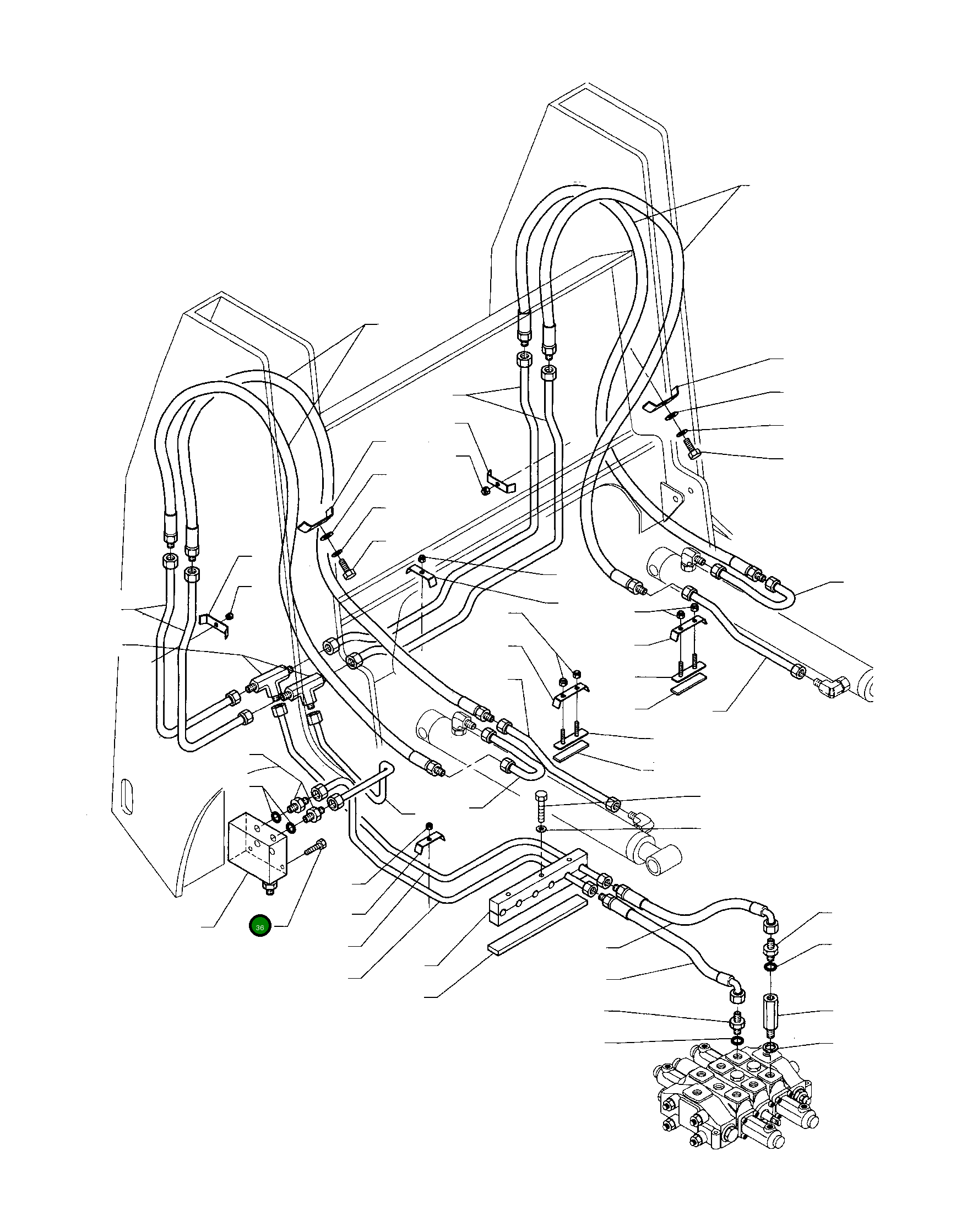 36