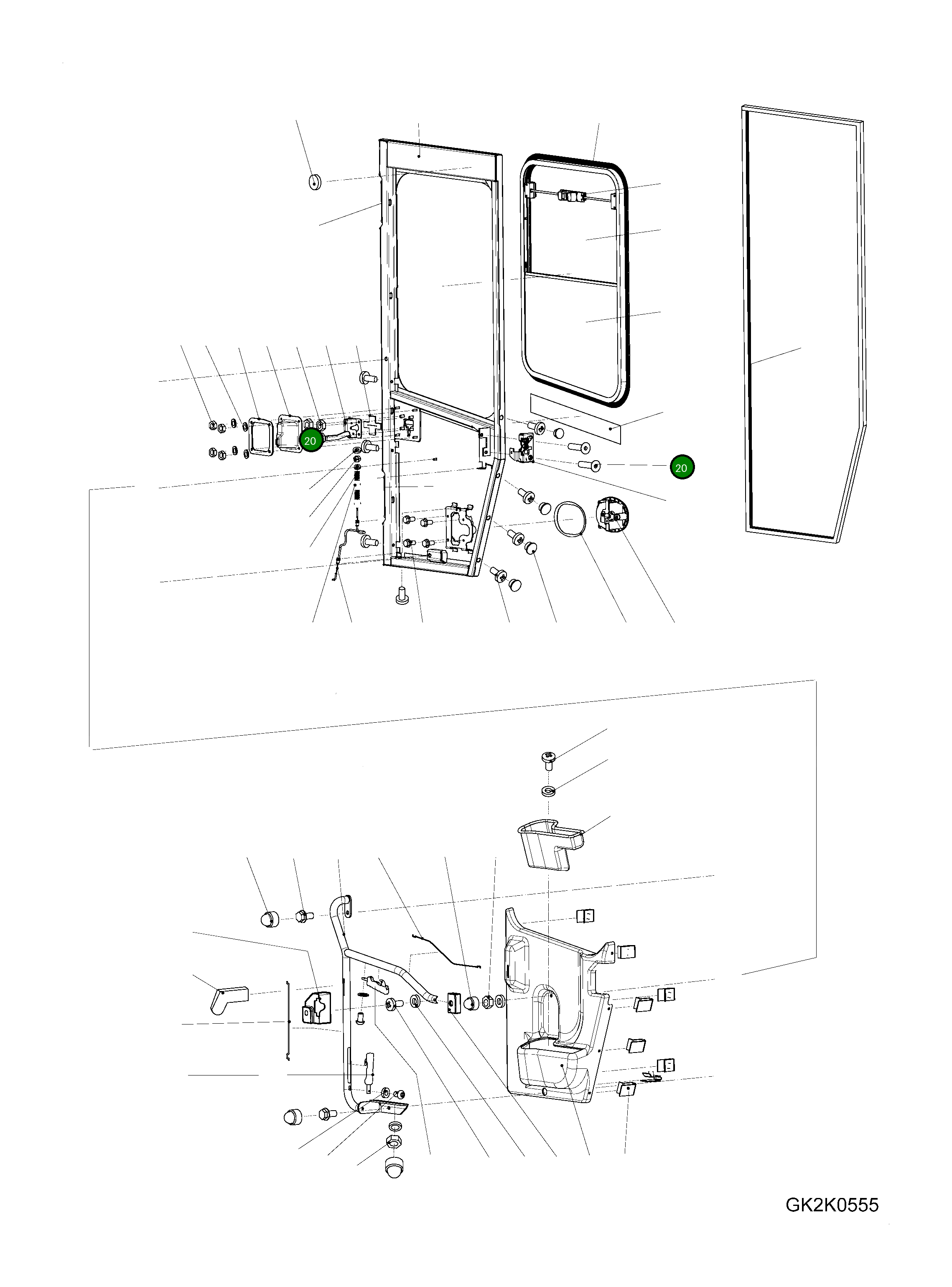 20

20

GK2K0555