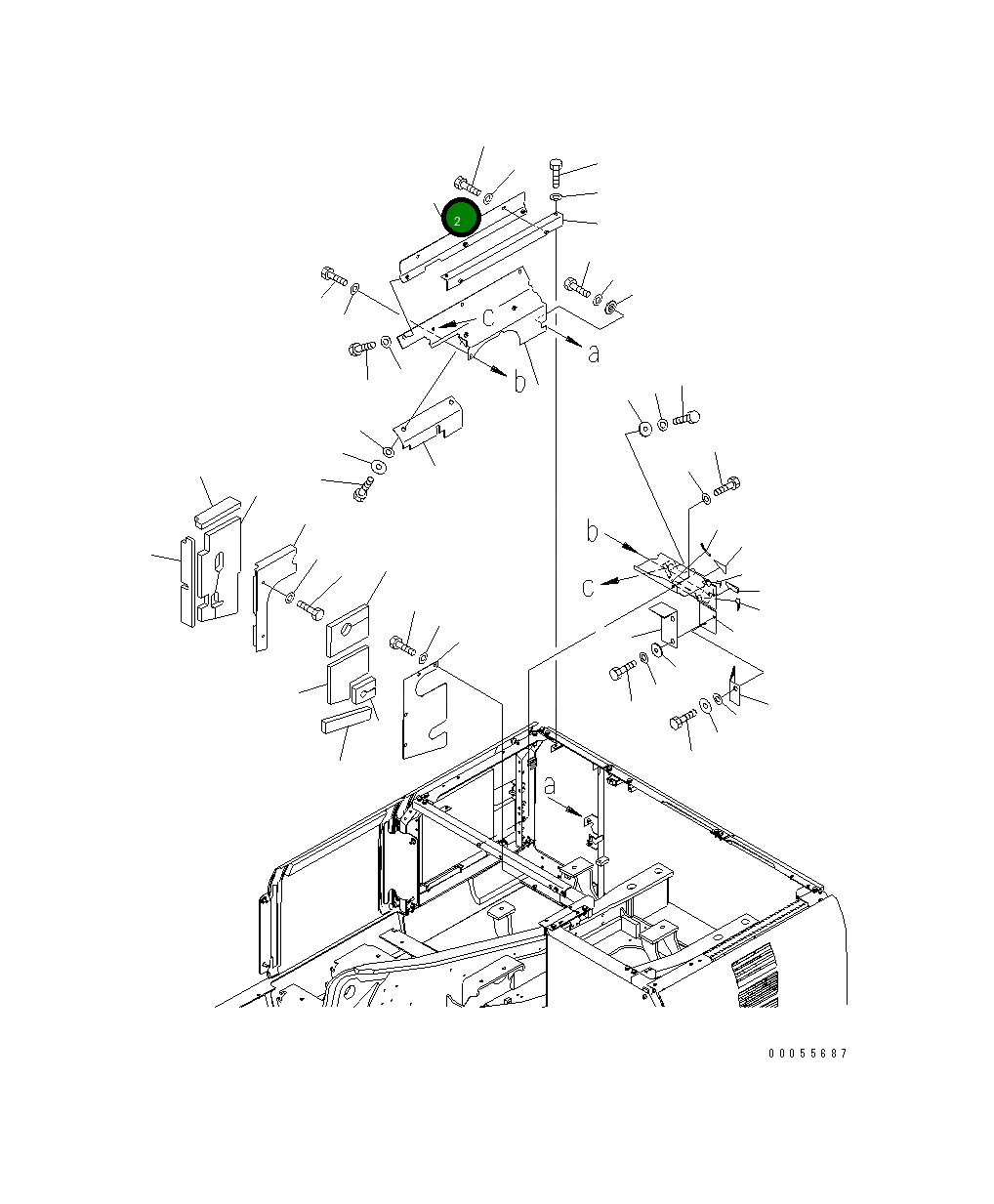 2
c
a
b
b
c
a
00055687