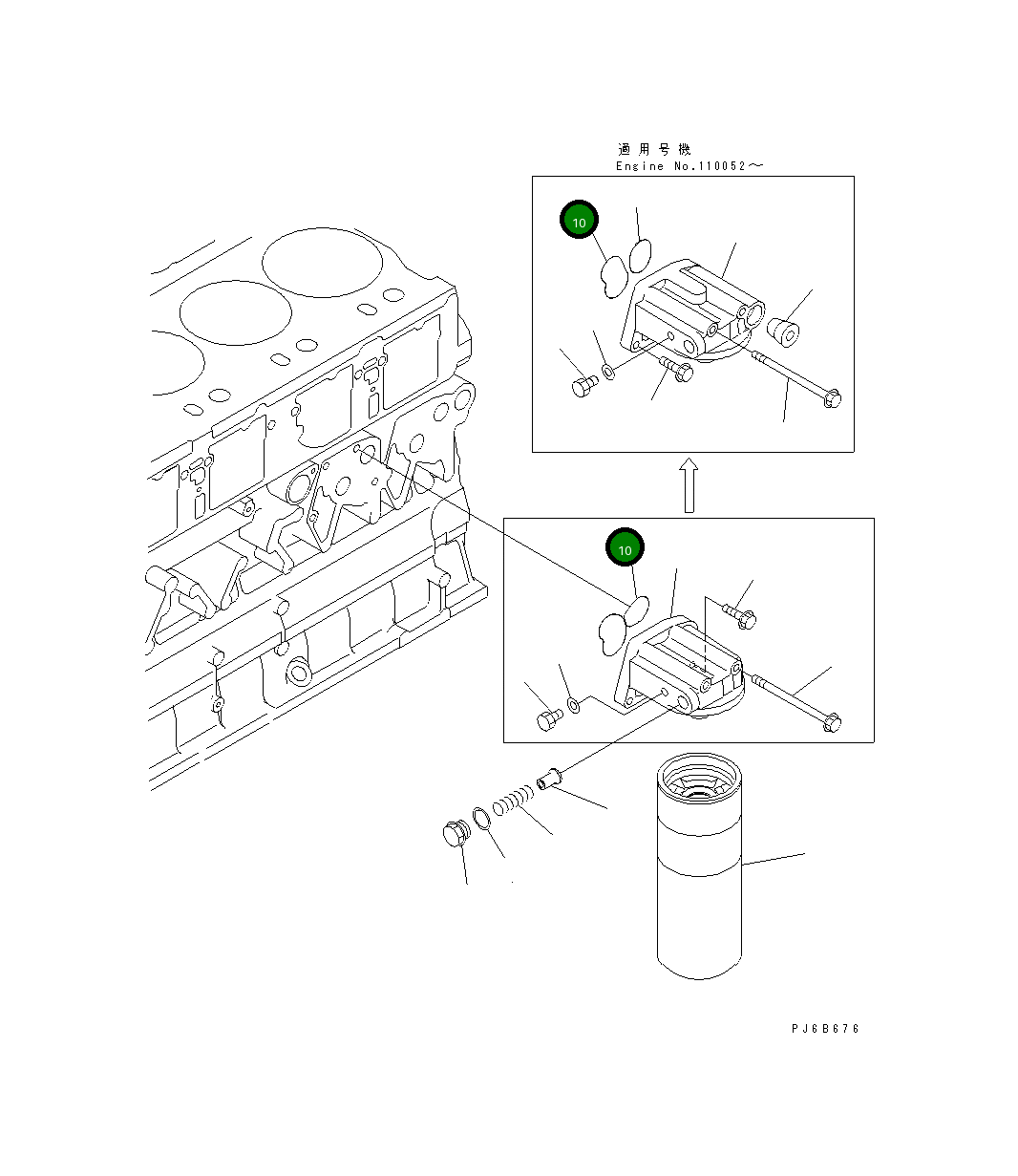 適用号機
Engine No.110052～

10

10

PJ6B676