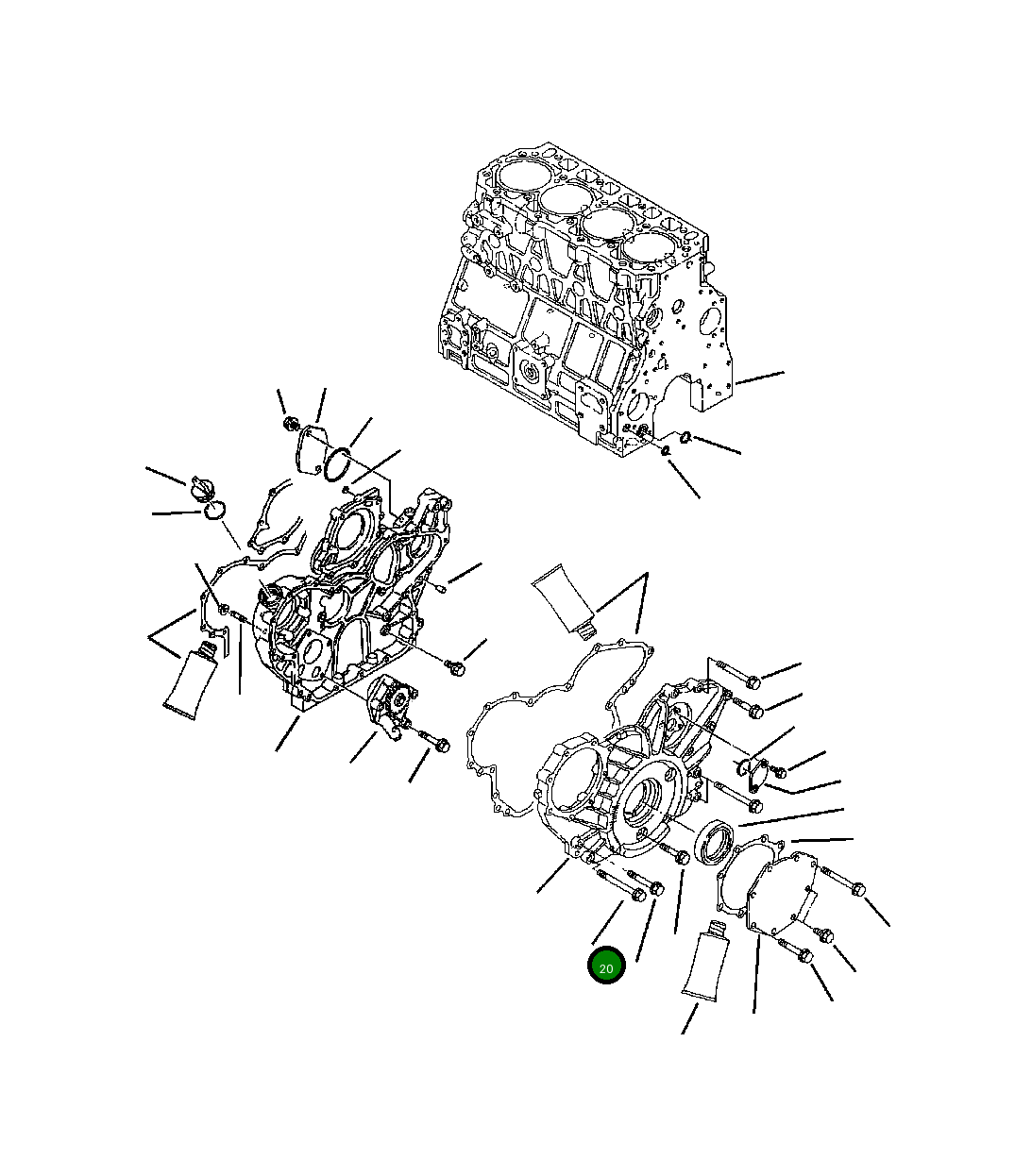 20