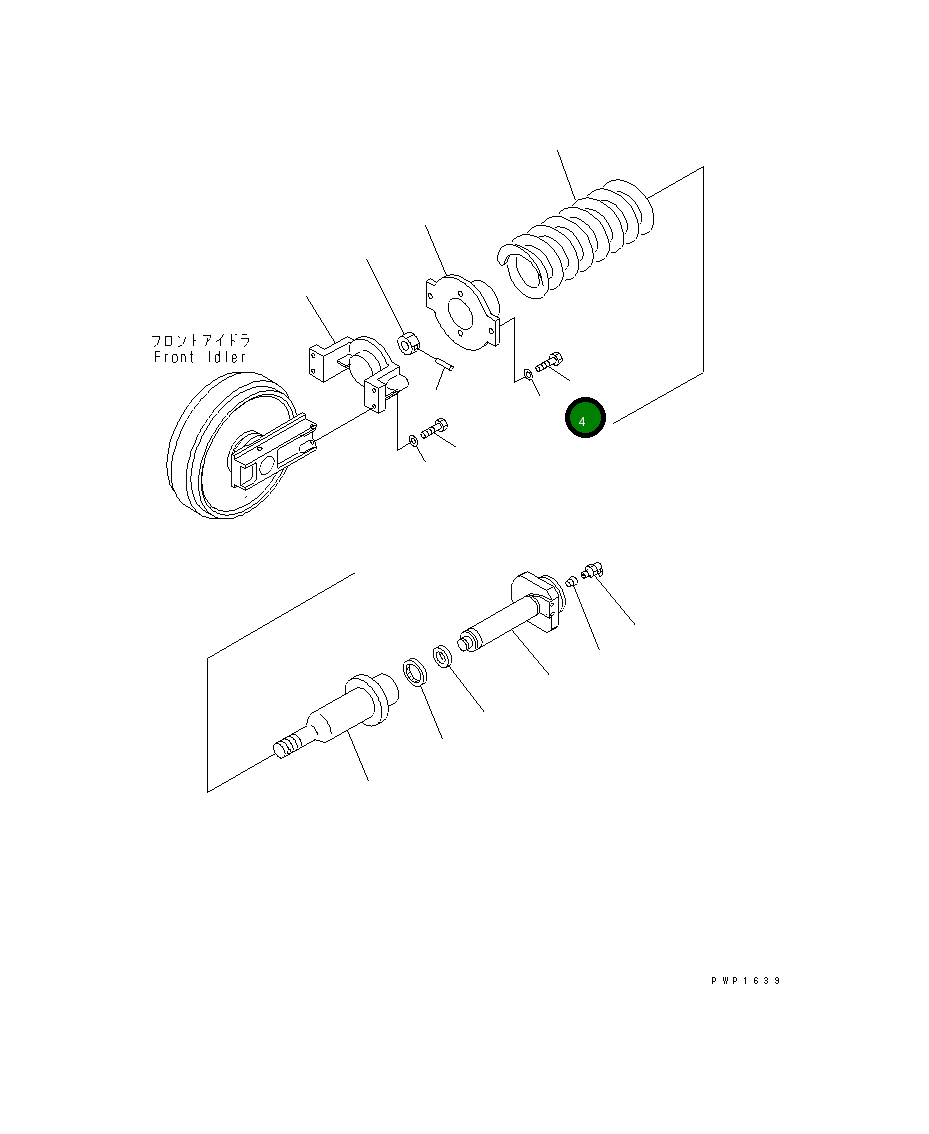 フロントアイドラ
Front Idler

4

PWP1639